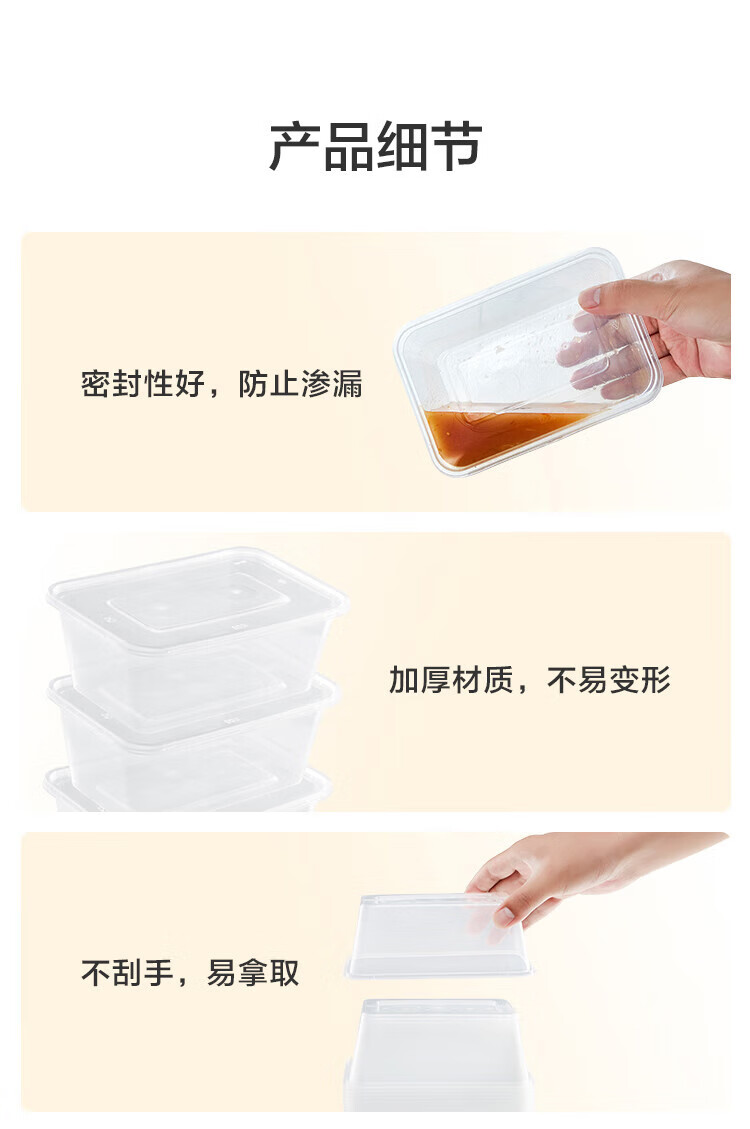 产品细节

密封性好，防止渗漏

加厚材质，不易变形

不刮手，易拿取