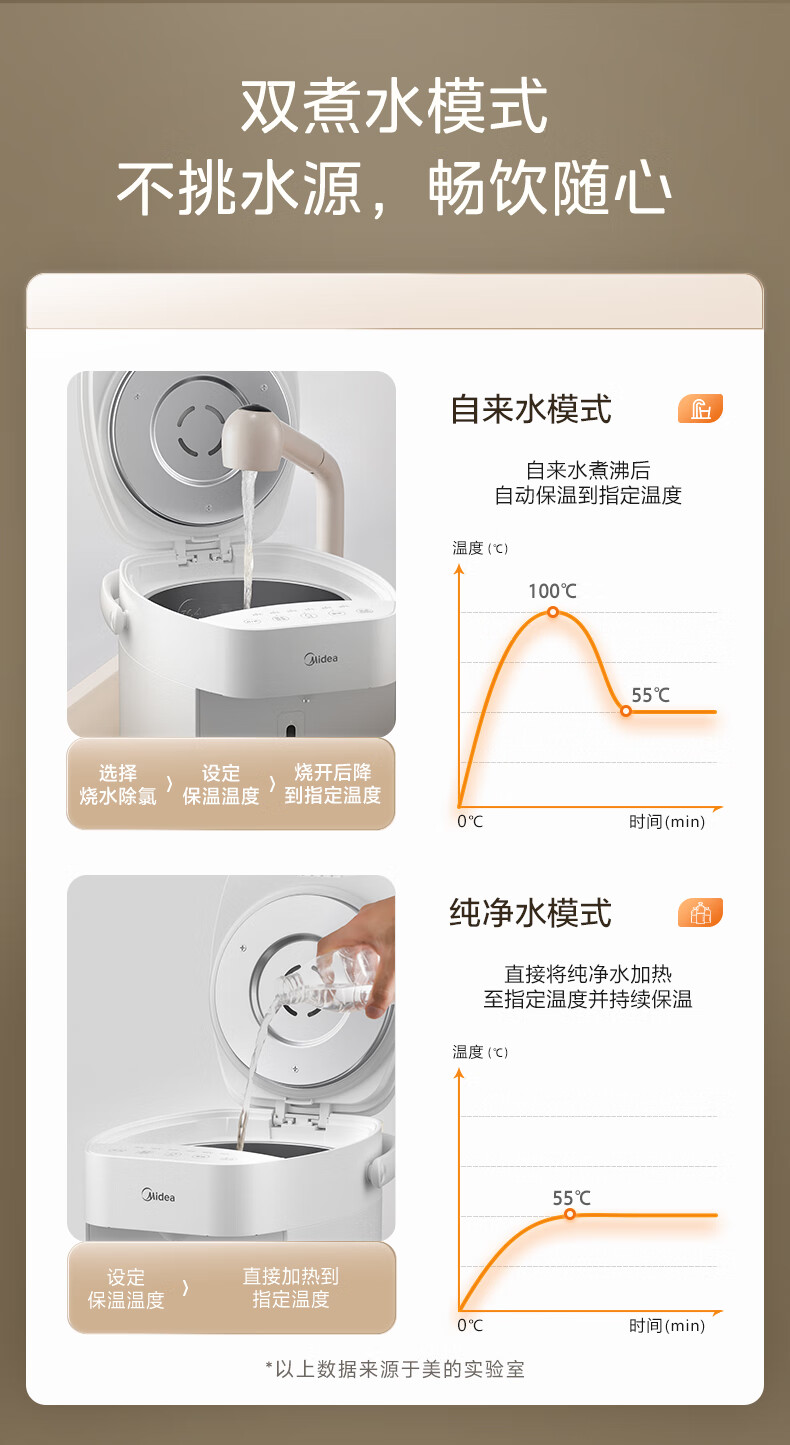 双煮水模式
不挑水源，畅饮随心

Midea

选择烧水除氯 〉 设定保温温度 〉 烧开后降到指定温度

自来水模式

自来水煮沸后
自动保温到指定温度

温度 (℃)

100℃

55℃

0℃

时间(min)

Midea

设定保温温度 〉 直接加热到指定温度

纯净水模式

直接将纯净水加热
至指定温度并持续保温

温度 (℃)

55℃

0℃

时间(min)

*以上数据来源于美的实验室