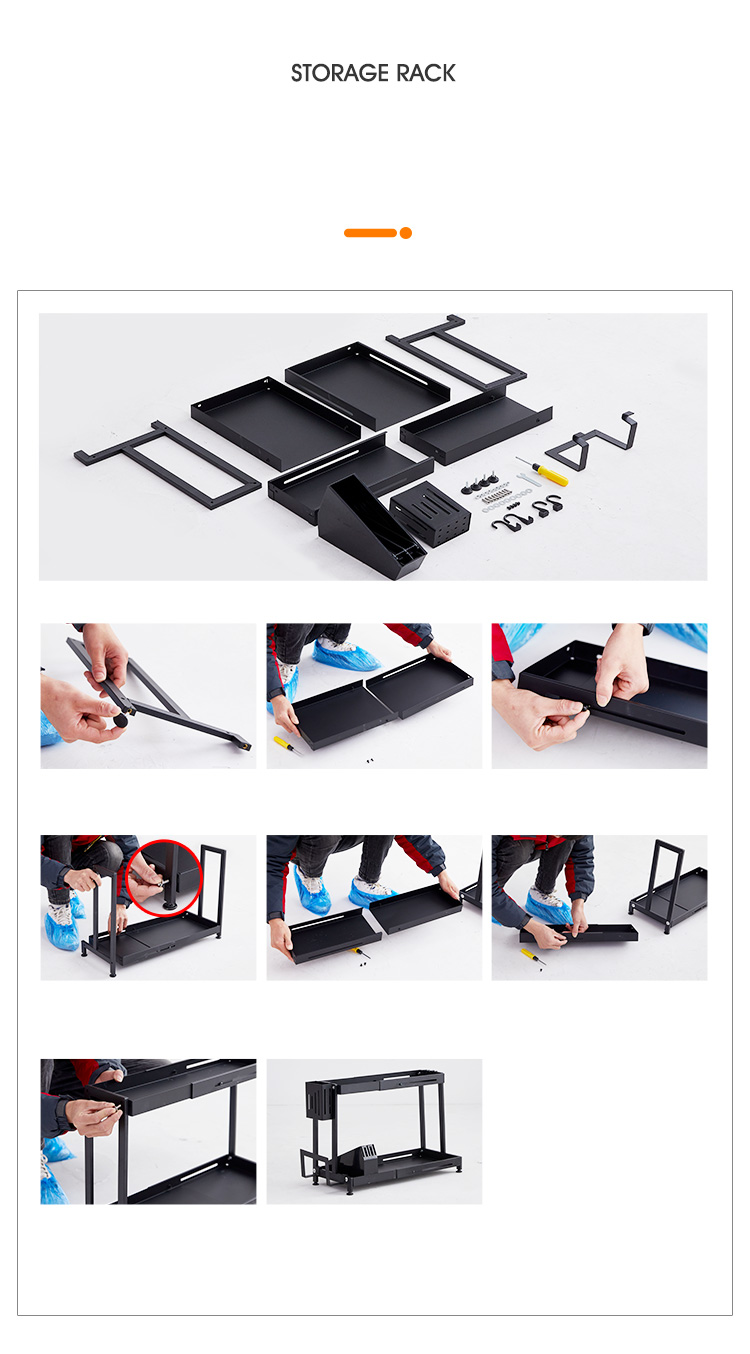 STORAGE RACK