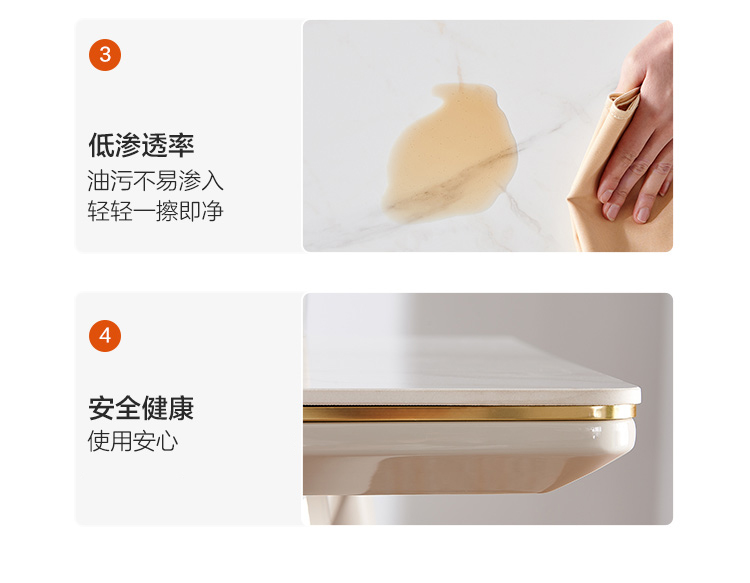 3

低渗透率

油污不易渗入
轻轻一擦即净

4

安全健康

使用安心