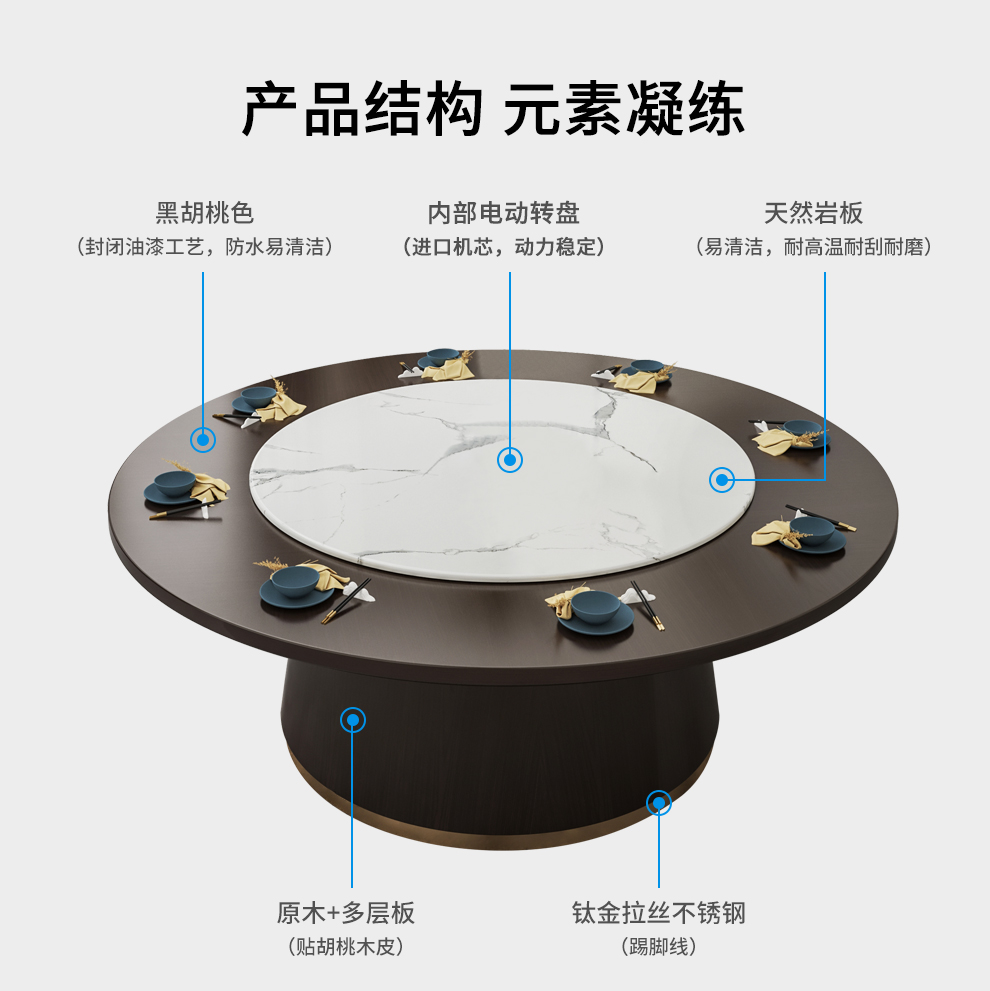 产品结构 元素凝练

黑胡桃色
（封闭油漆工艺，防水易清洁）

内部电动转盘
（进口机芯，动力稳定）

天然岩板
（易清洁，耐高温耐刮耐磨）

原木+多层板
（贴胡桃木皮）

钛金拉丝不锈钢
（踢脚线）