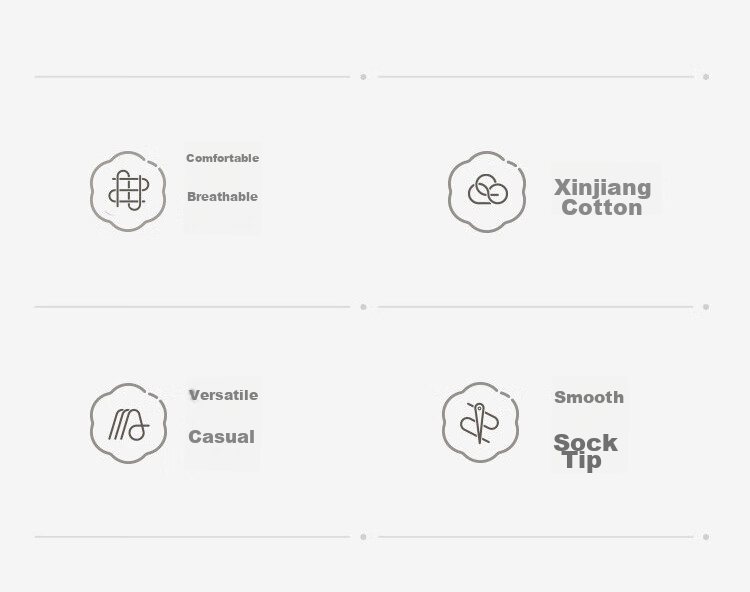 Comfortable

Breathable

Xinjiang Cotton

Versatile

Casual

Smooth

Sock Tip