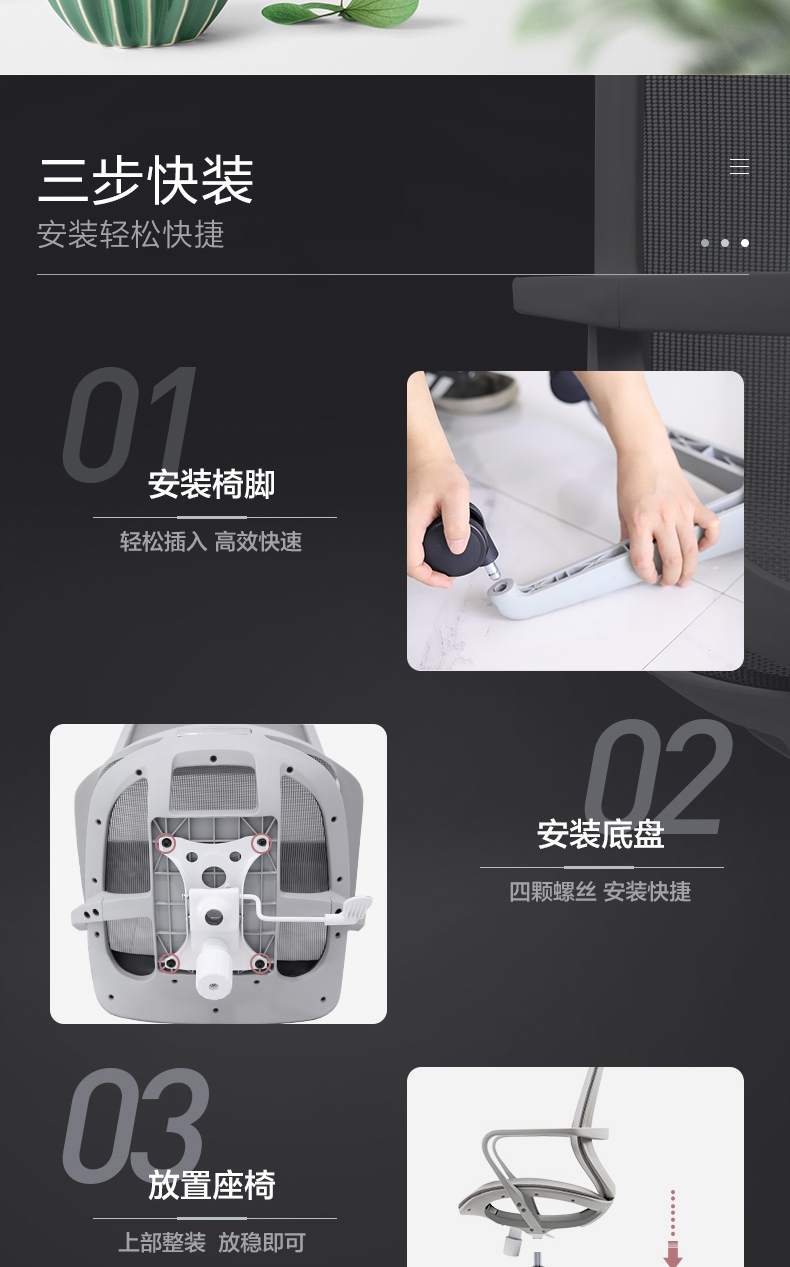 三步快装
安装轻松快捷

01
安装椅脚
轻松插入 高效快速

02
安装底盘
四颗螺丝 安装快捷

03
放置座椅
上部整装 放稳即可