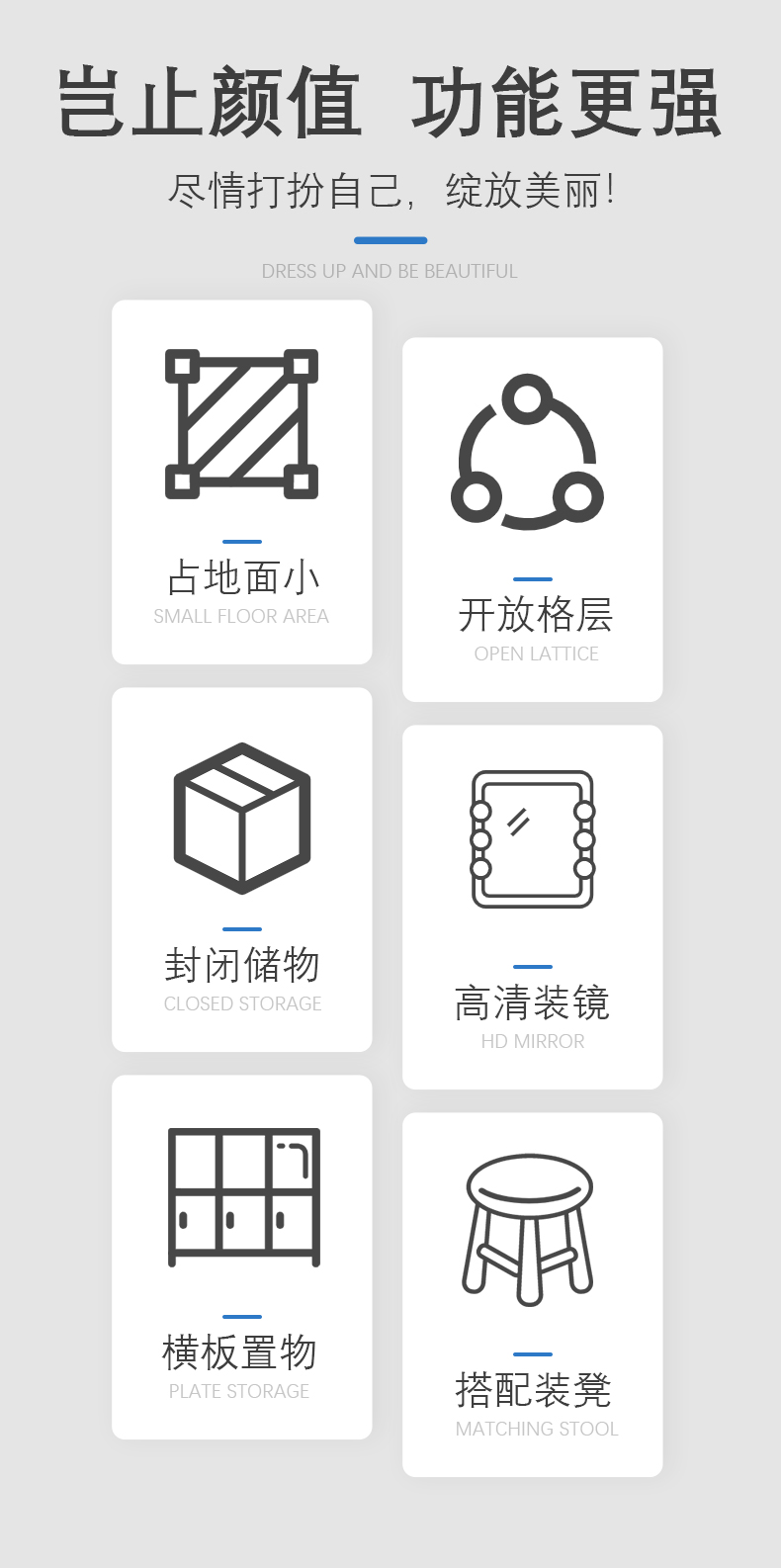 岂止颜值 功能更强

尽情打扮自己，绽放美丽!

DRESS UP AND BE BEAUTIFUL

占地面小
SMALL FLOOR AREA

封闭储物
CLOSED STORAGE

横板置物
PLATE STORAGE

开放格层
OPEN LATTICE

高清装镜
HD MIRROR

搭配装凳
MATCHING STOOL