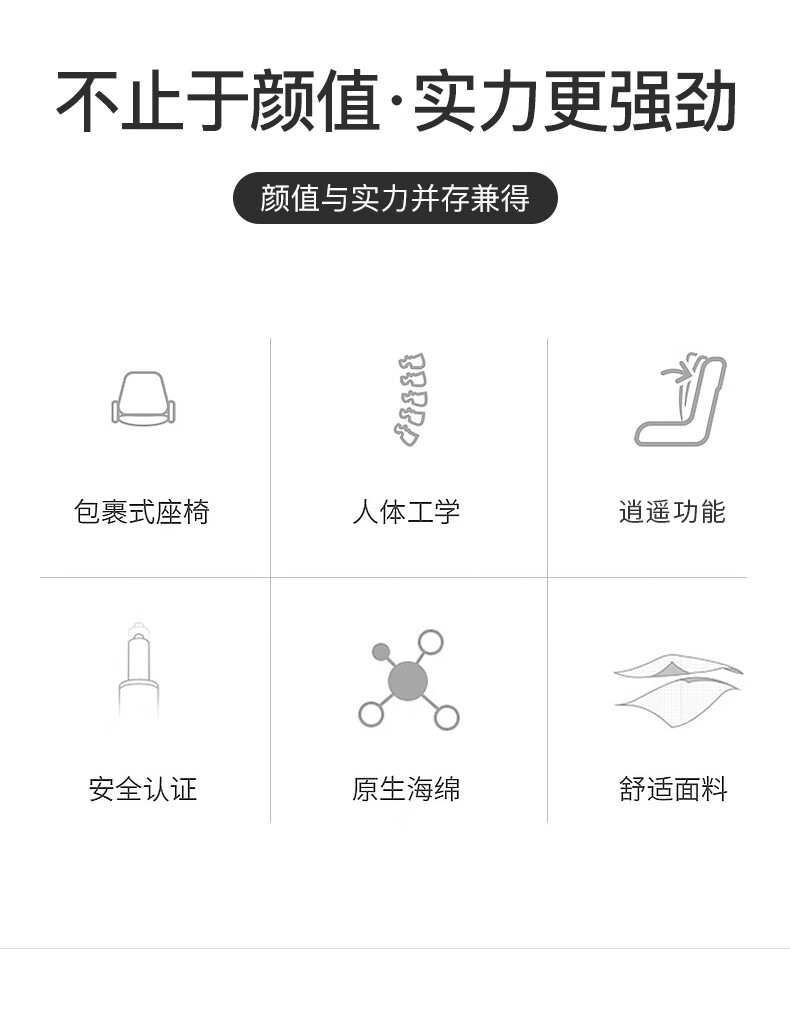 不止于颜值·实力更强劲

颜值与实力并存兼得

包裹式座椅

人体工学

逍遥功能

安全认证

原生海绵

舒适面料