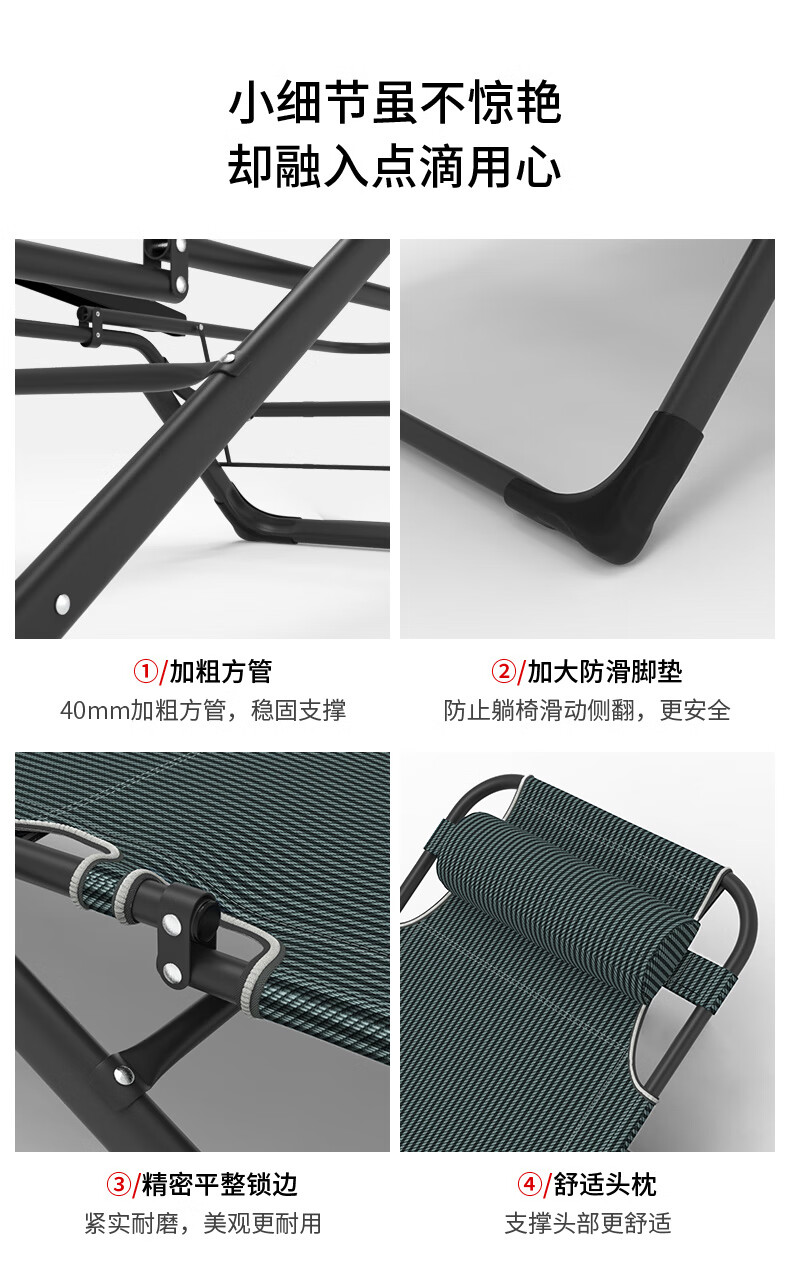 小细节虽不惊艳
却融入点滴用心

①/加粗方管
40mm加粗方管，稳固支撑

②/加大防滑脚垫
防止躺椅滑动侧翻，更安全

③/精密平整锁边
紧实耐磨，美观更耐用

④/舒适头枕
支撑头部更舒适