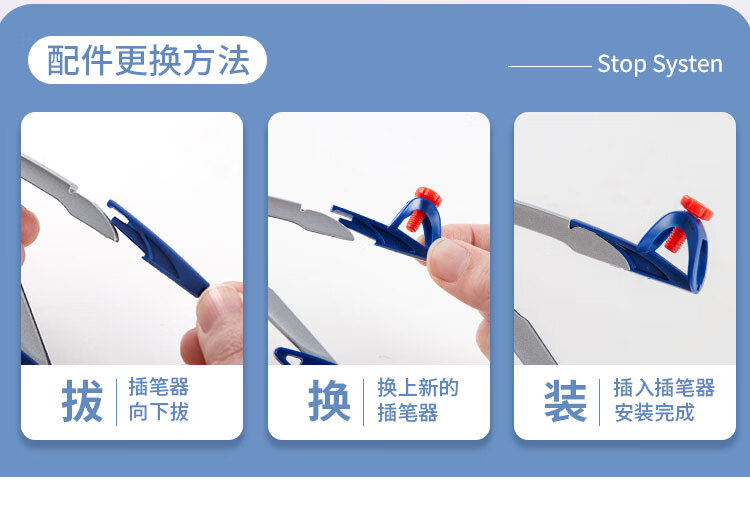 配件更换方法

Stop Systen

拔 插笔器 向下拔

换 换上新的 插笔器

装 插入插笔器 安装完成