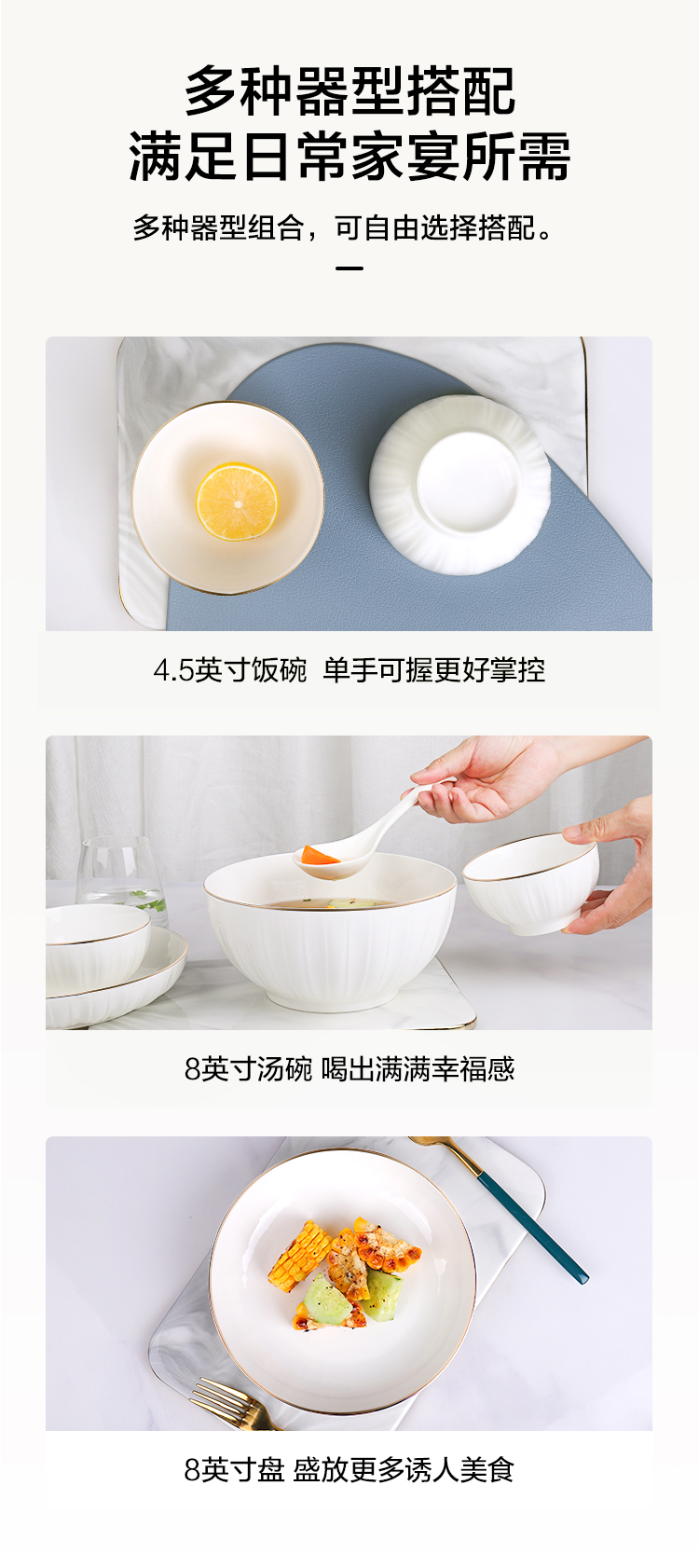 多种器型搭配
满足日常家宴所需

多种器型组合，可自由选择搭配。

4.5英寸饭碗 单手可握更好掌控

8英寸汤碗 喝出满满幸福感

8英寸盘 盛放更多诱人美食