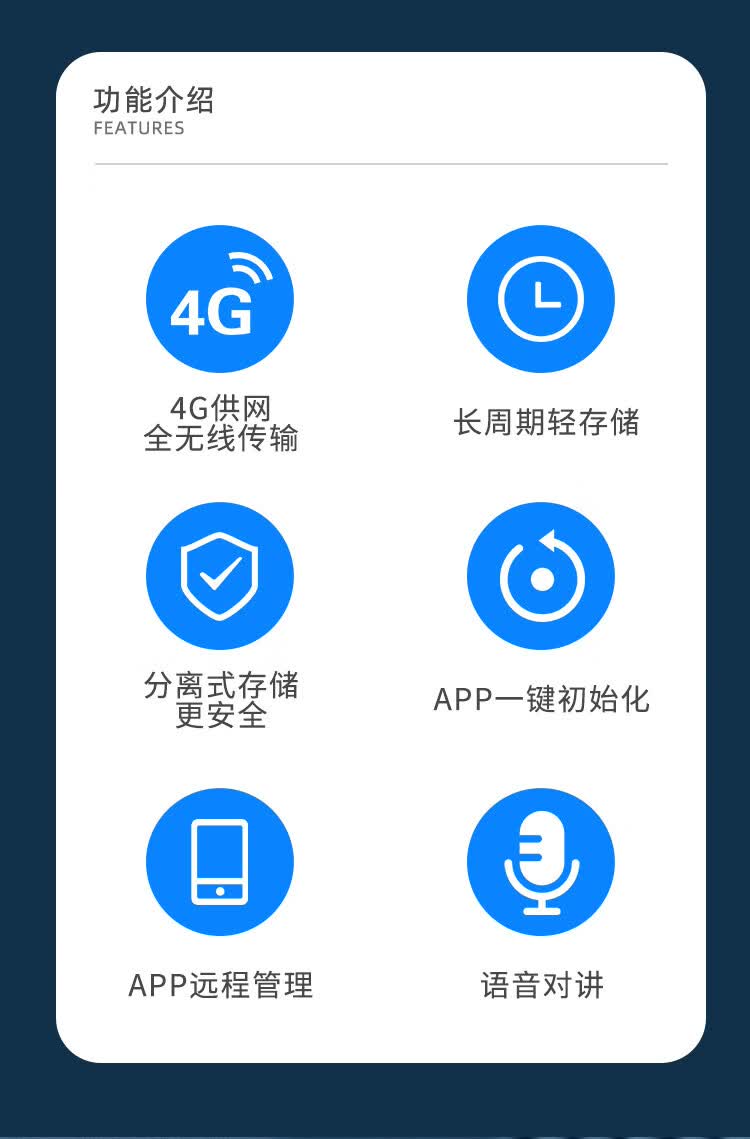 功能介绍
FEATURES

4G

4G供网
全无线传输

长周期轻存储

分离式存储
更安全

APP一键初始化

APP远程管理

语音对讲