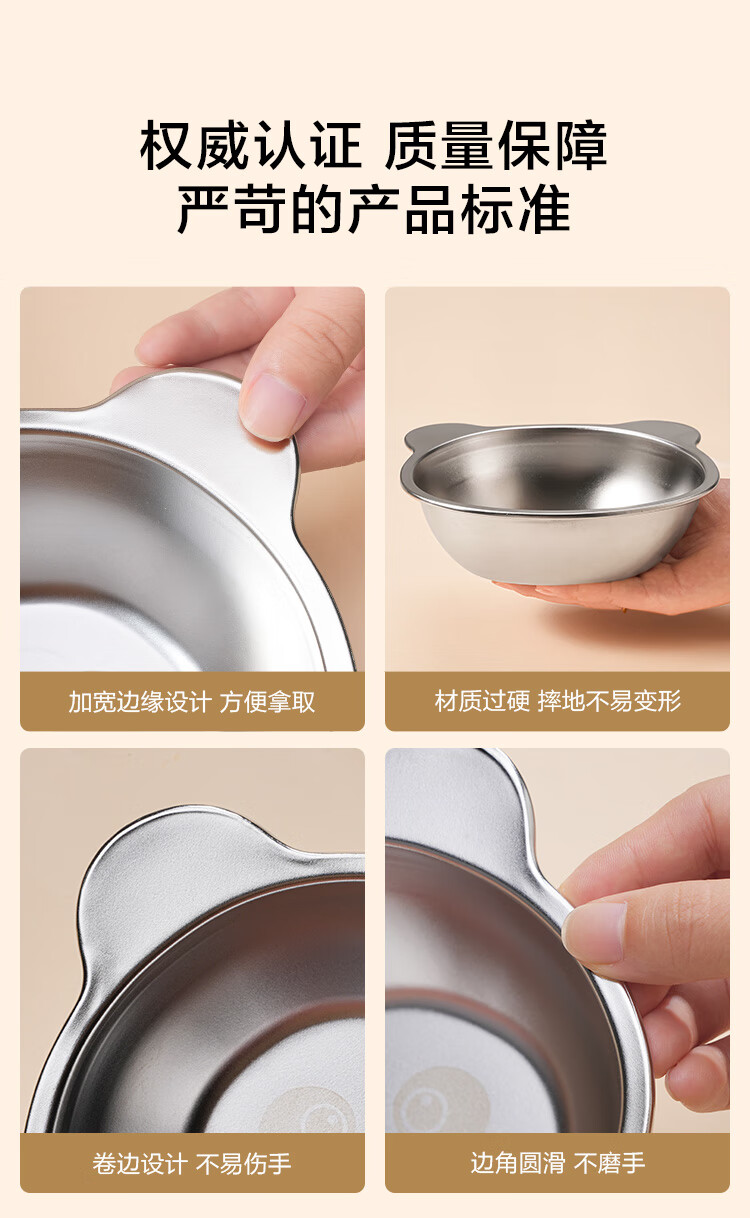 权威认证 质量保障
严苛的产品标准

加宽边缘设计 方便拿取

材质过硬 摔地不易变形

卷边设计 不易伤手

边角圆滑 不磨手