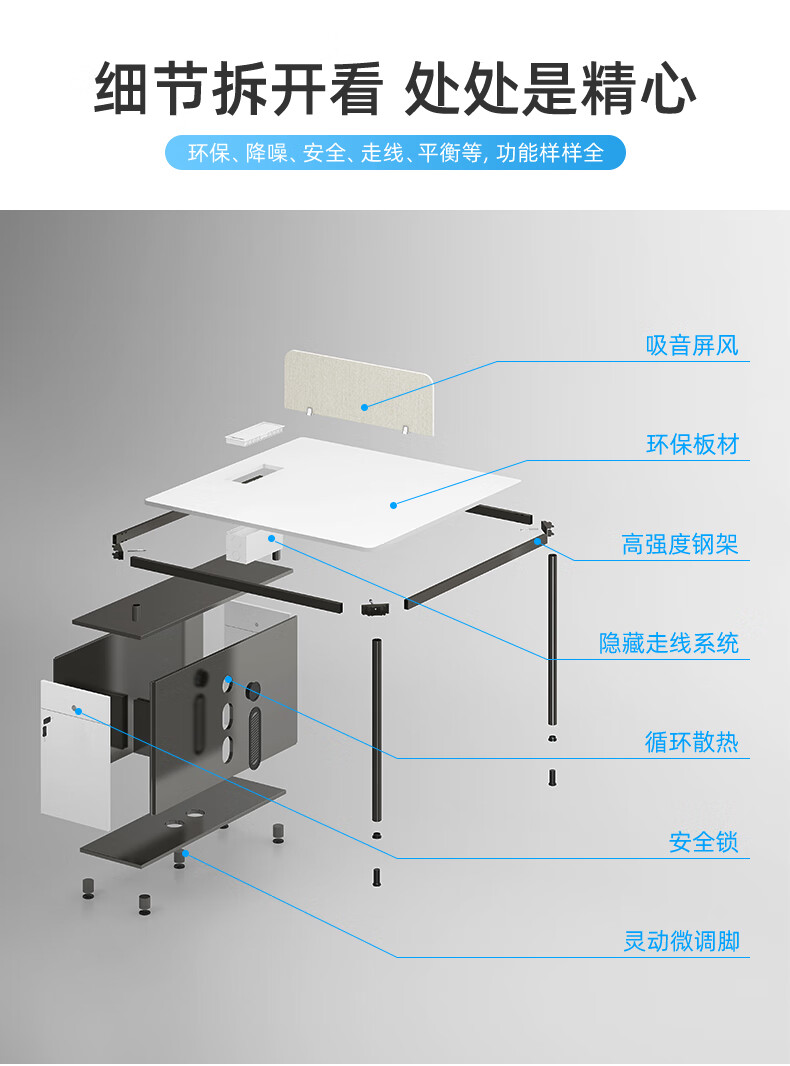 细节拆开看 处处是精心

环保、降噪、安全、走线、平衡等, 功能样样全

吸音屏风

环保板材

高强度钢架

隐藏走线系统

循环散热

安全锁

灵动微调脚