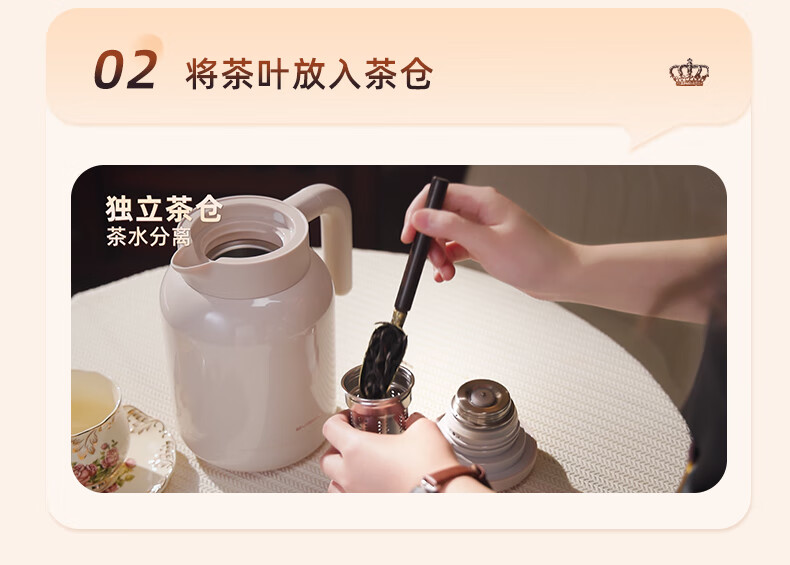 02 将茶叶放入茶仓

独立茶仓
茶水分离