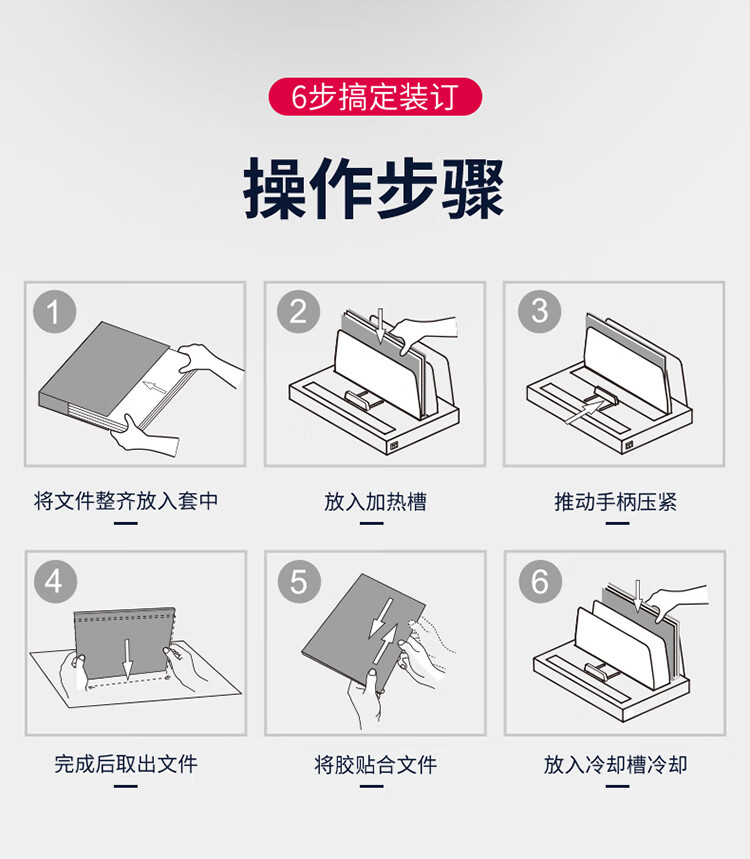 6步搞定装订

操作步骤

1

将文件整齐放入套中

2

放入加热槽

3

推动手柄压紧

4

完成后取出文件

5

将胶贴合文件

6

放入冷却槽冷却