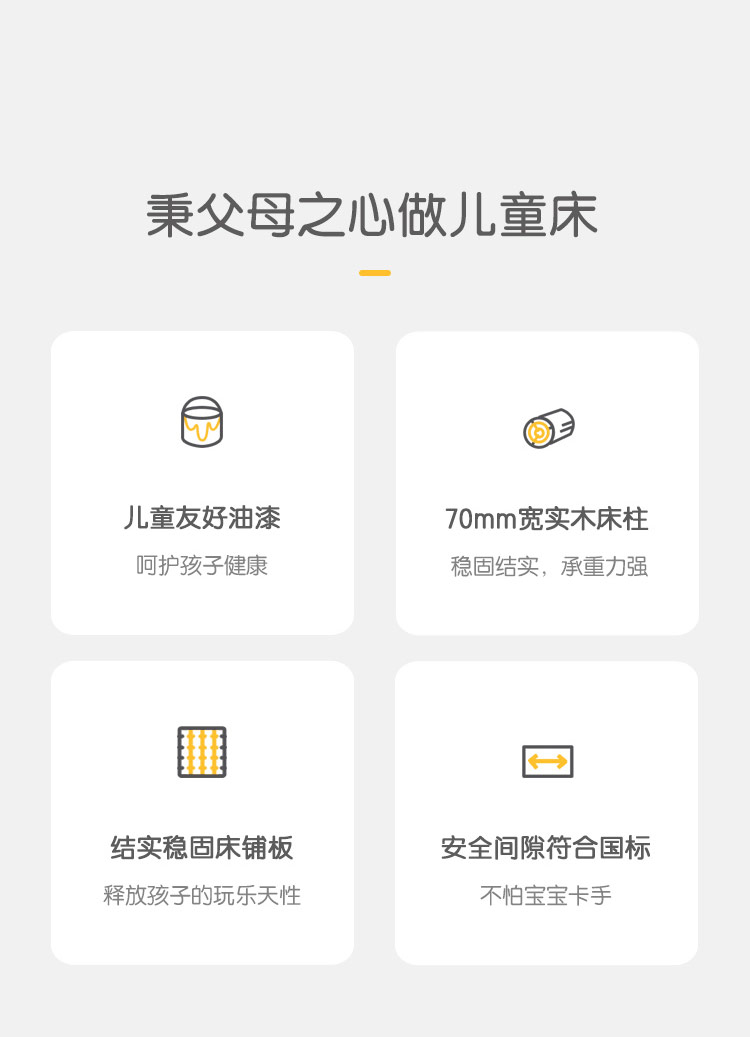 秉父母之心做儿童床

儿童友好油漆

呵护孩子健康

70mm宽实木床柱

稳固结实，承重力强

结实稳固床铺板

释放孩子的玩乐天性

安全间隙符合国标

不怕宝宝卡手