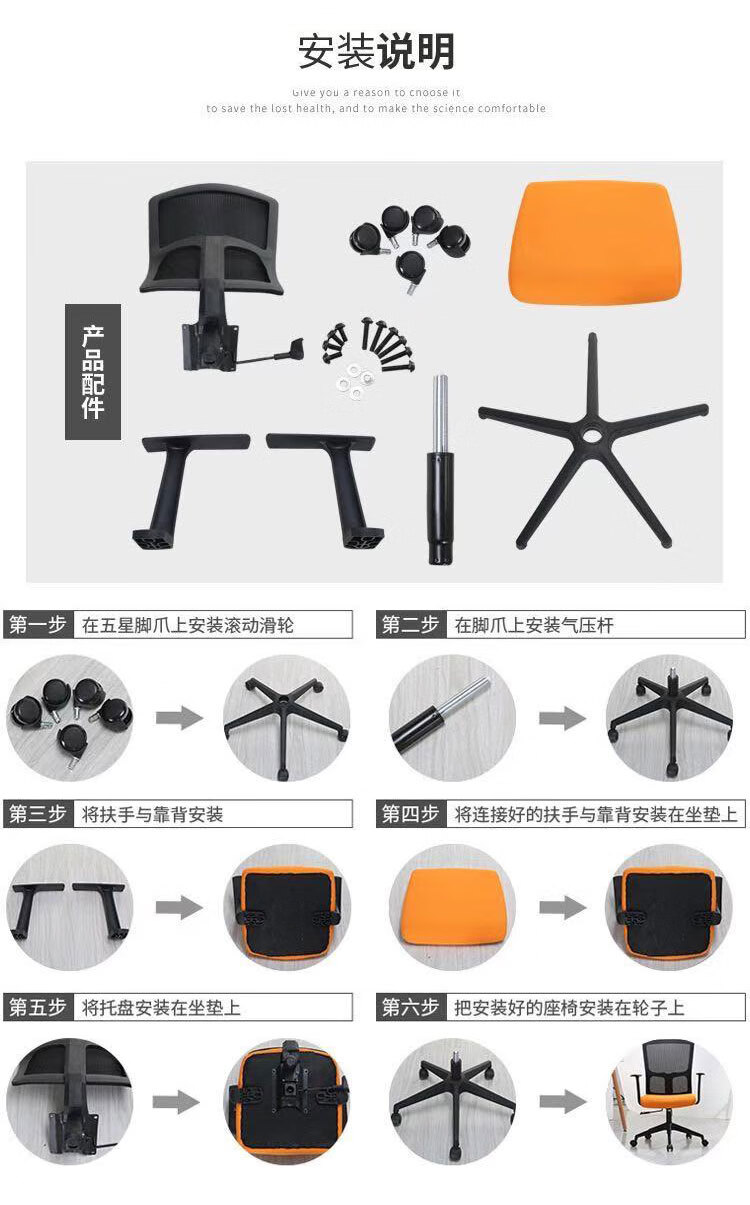 安装说明

Give you a reason to choose it
to save the lost health, and to make the science comfortable

产品配件

第一步 在五星脚爪上安装滚动滑轮

第二步 在脚爪上安装气压杆

第三步 将扶手与靠背安装

第四步 将连接好的扶手与靠背安装在坐垫上

第五步 将托盘安装在坐垫上

第六步 把安装好的座椅安装在轮子上