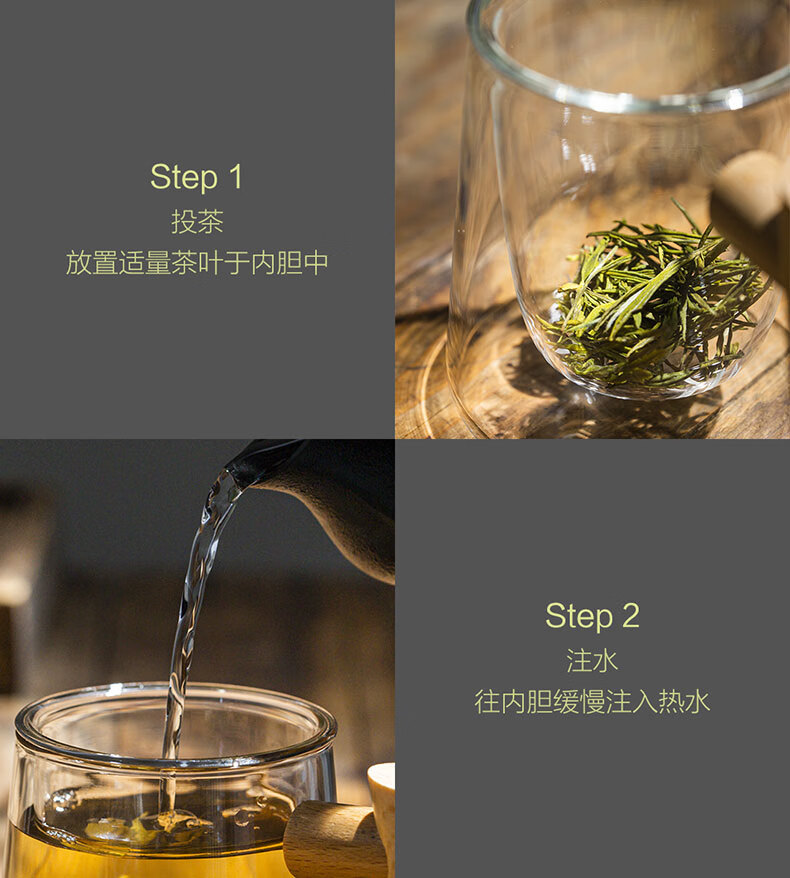 Step 1
投茶
放置适量茶叶于内胆中

Step 2
注水
往内胆缓慢注入热水