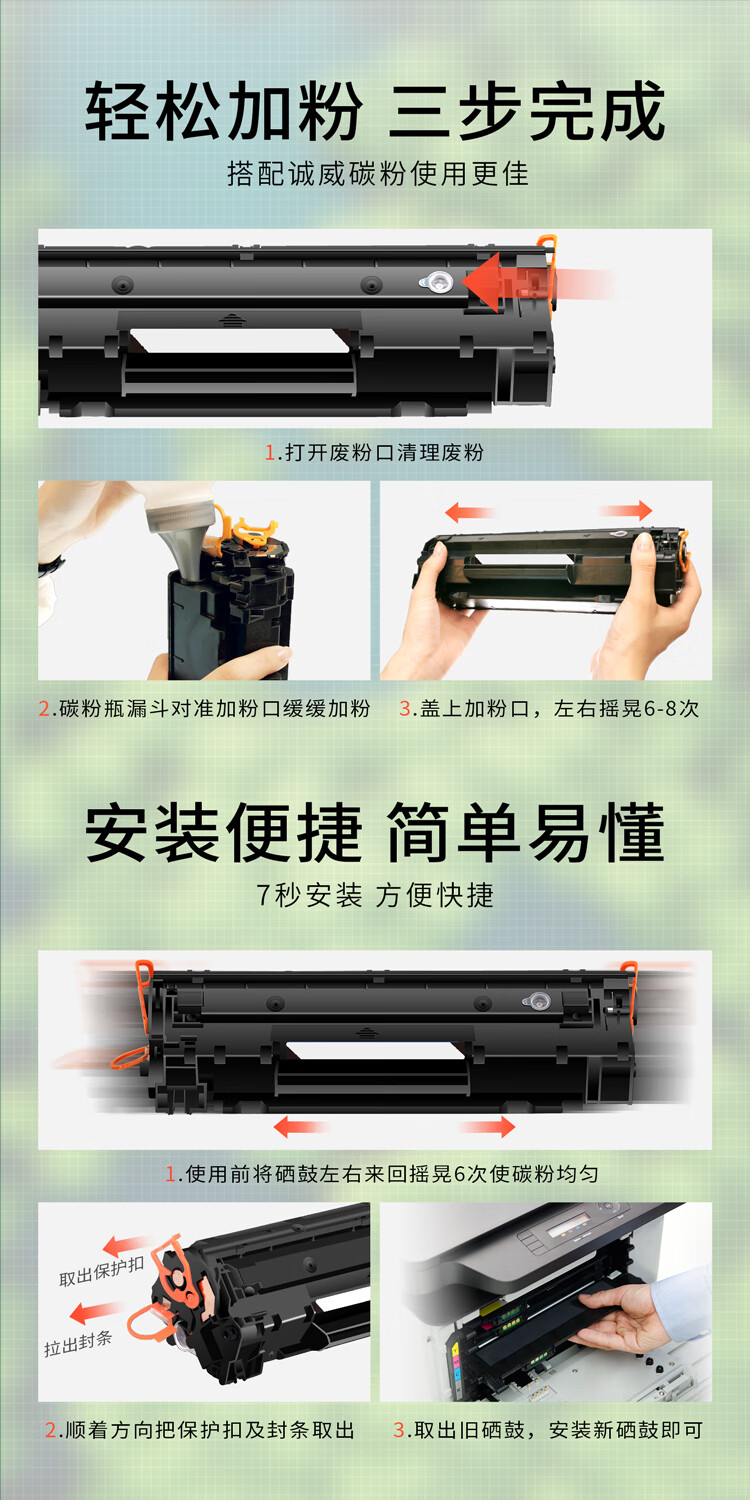 轻松加粉 三步完成

搭配诚威碳粉使用更佳

1.打开废粉口清理废粉

2.碳粉瓶漏斗对准加粉口缓缓加粉

3.盖上加粉口，左右摇晃6-8次

安装便捷 简单易懂

7秒安装 方便快捷

1.使用前将硒鼓左右来回摇晃6次使碳粉均匀

取出保护扣

拉出封条

2.顺着方向把保护扣及封条取出

3.取出旧硒鼓，安装新硒鼓即可