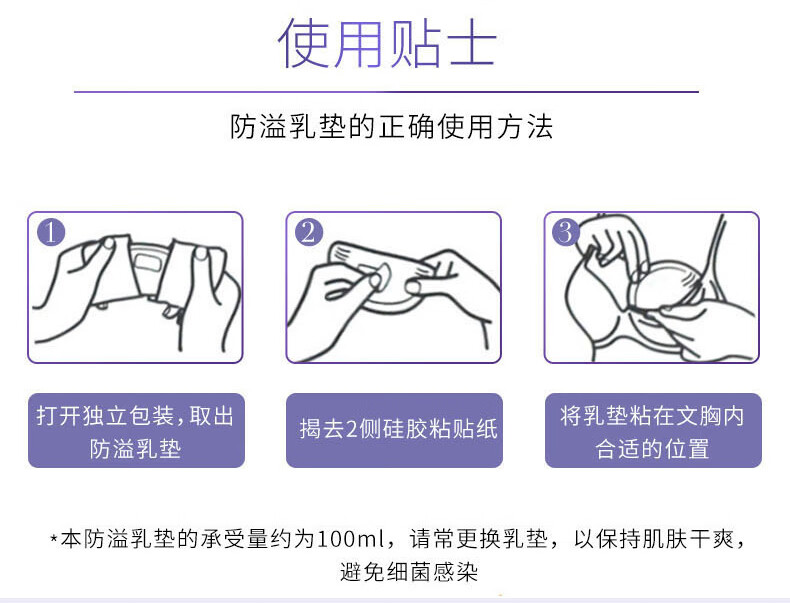 使用贴士

防溢乳垫的正确使用方法

1

2

3

打开独立包装，取出防溢乳垫

揭去2侧硅胶粘贴纸

将乳垫粘在文胸内合适的位置

*本防溢乳垫的承受量约为100ml，请常更换乳垫，以保持肌肤干爽，避免细菌感染