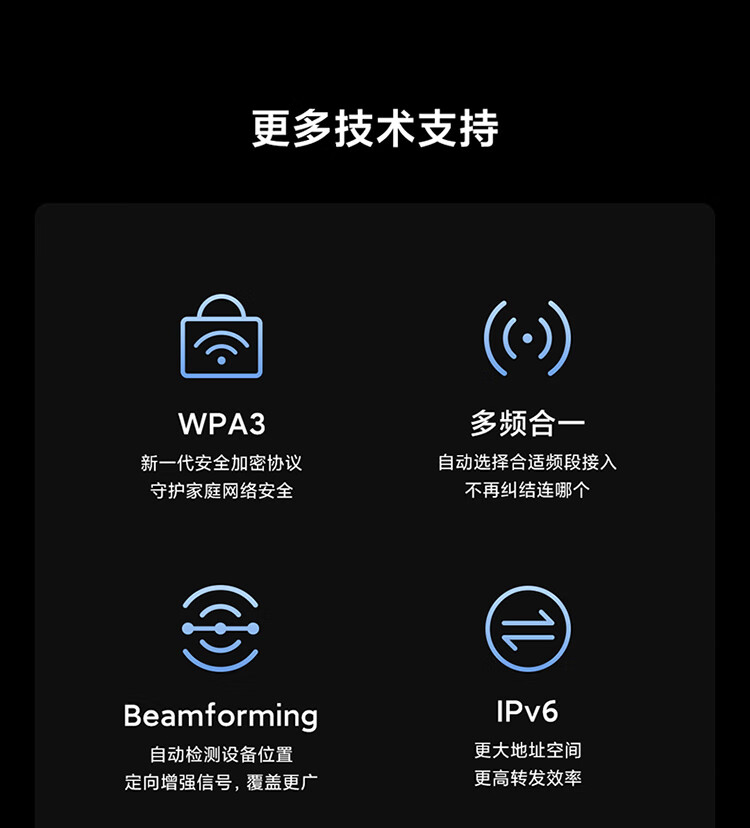 更多技术支持

WPA3
新一代安全加密协议
守护家庭网络安全

多频合一
自动选择合适频段接入
不再纠结连哪个

Beamforming
自动检测设备位置
定向增强信号，覆盖更广

IPv6
更大地址空间
更高转发效率