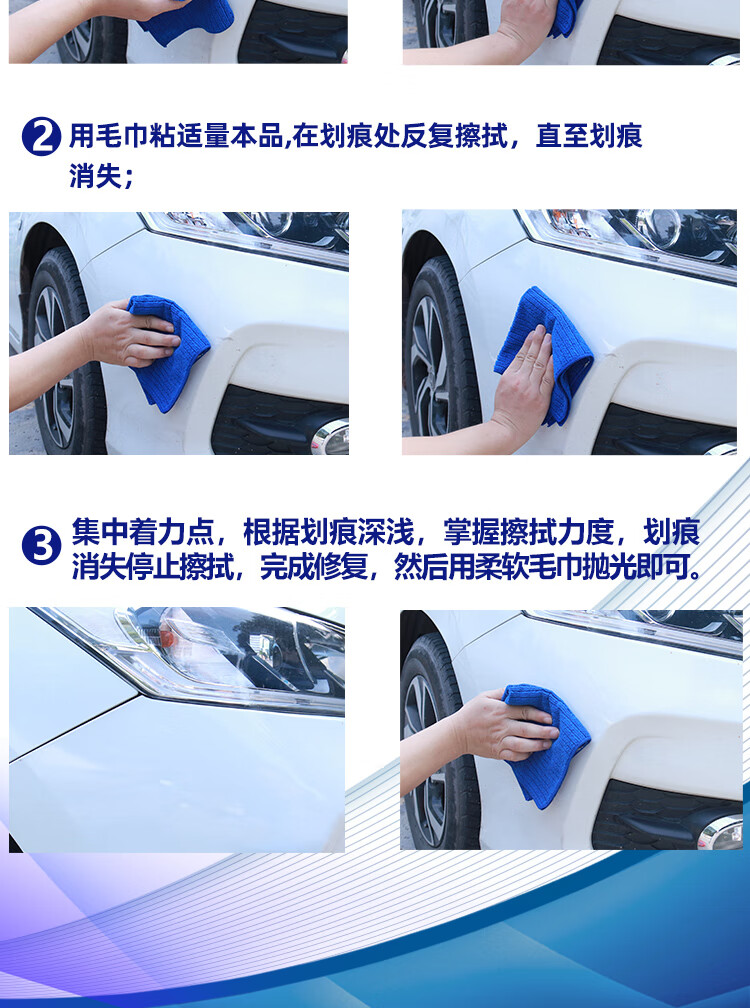 2 用毛巾粘适量本品,在划痕处反复擦拭，直至划痕消失；

3 集中着力点，根据划痕深浅，掌握擦拭力度，划痕消失停止擦拭，完成修复，然后用柔软毛巾抛光即可。