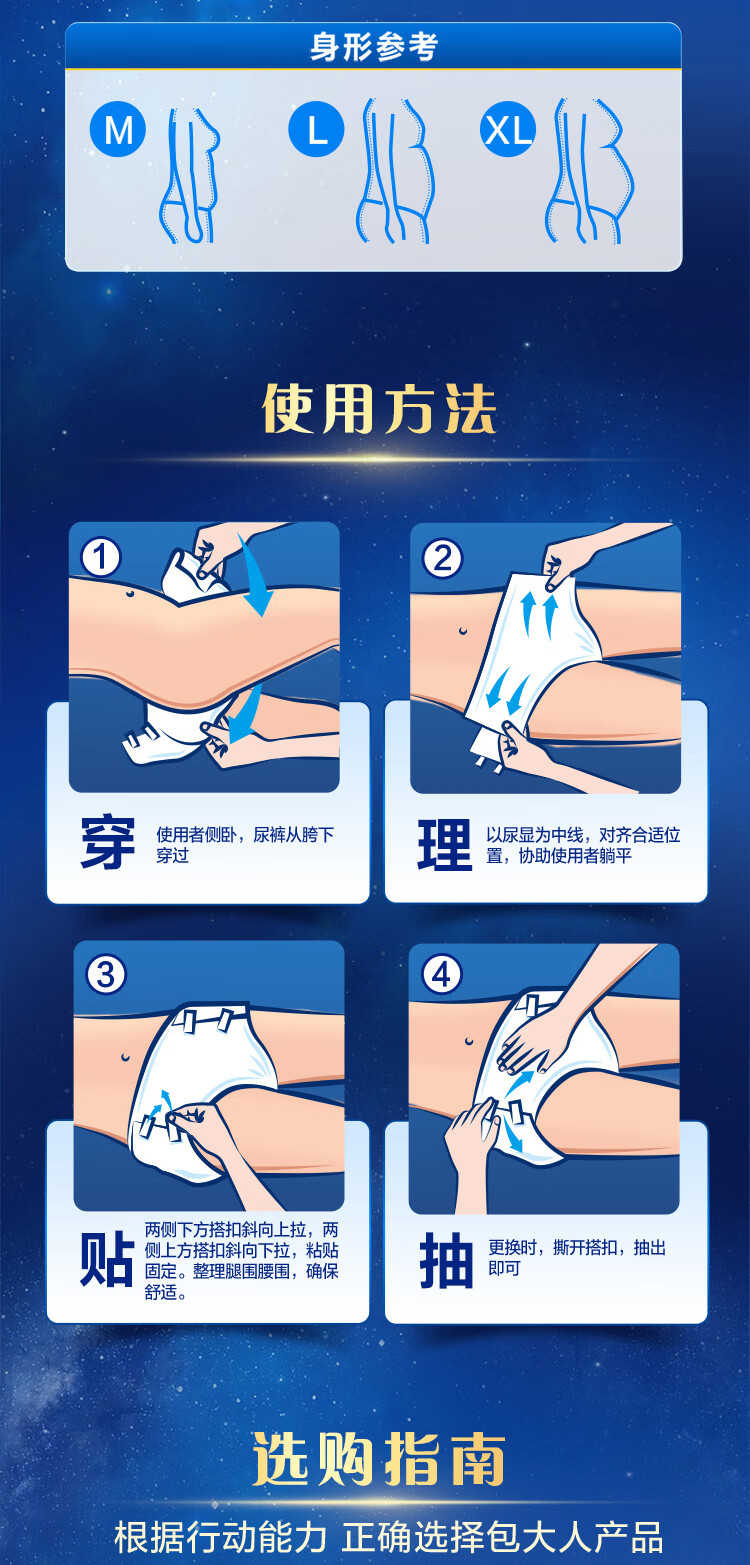 身形参考

M L XL

使用方法

1

穿 使用者侧卧，尿裤从胯下穿过

2

理 以尿显为中线，对齐合适位置，协助使用者躺平

3

贴 两侧下方搭扣斜向上拉，两侧上方搭扣斜向下拉，粘贴固定。整理腿围腰围，确保舒适。

4

抽 更换时，撕开搭扣，抽出即可

选购指南

根据行动能力 正确选择包大人产品