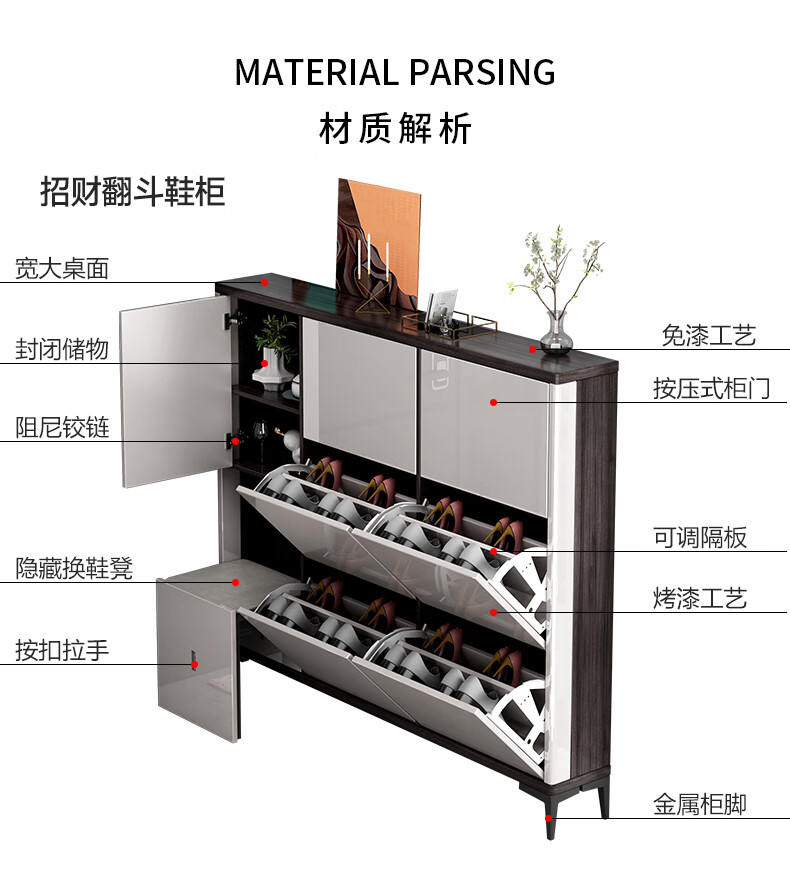 MATERIAL PARSING

材质解析

招财翻斗鞋柜

宽大桌面

封闭储物

阻尼铰链

隐藏换鞋凳

按扣拉手

免漆工艺

按压式柜门

可调隔板

烤漆工艺

金属柜脚