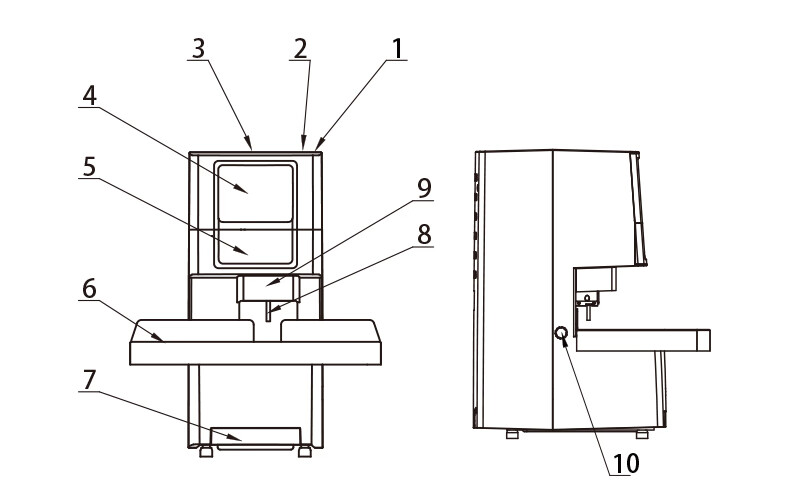 3
2
1
4
5
9
8
6
7
10