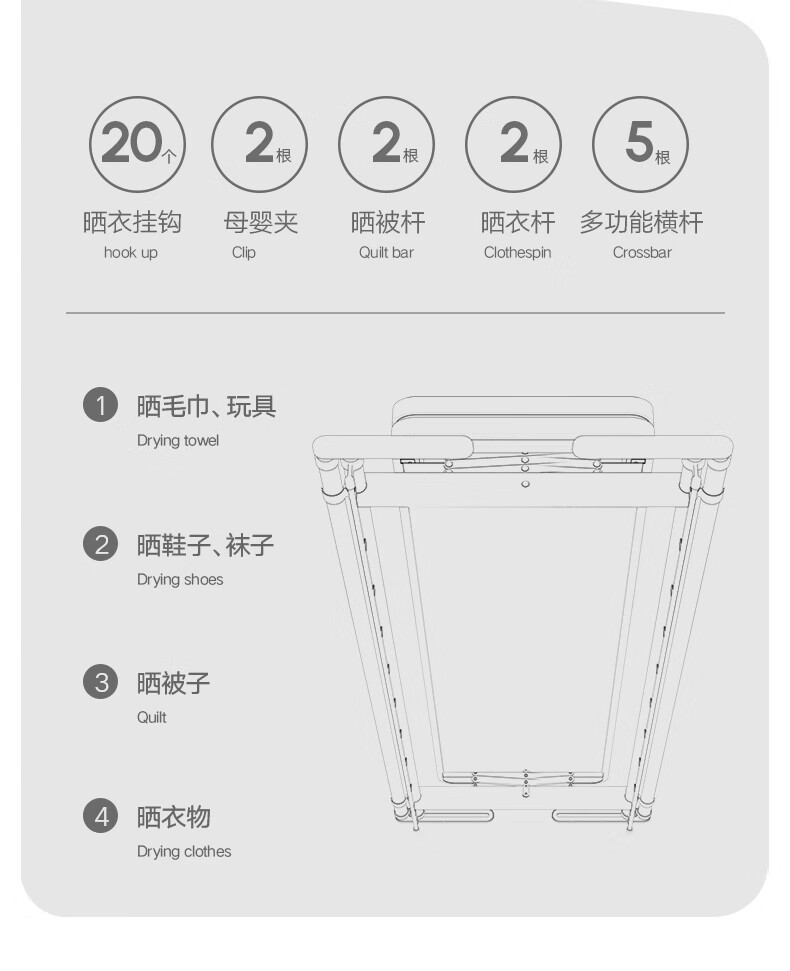 20个
晒衣挂钩
hook up

2根
母婴夹
Clip

2根
晒被杆
Quilt bar

2根
晒衣杆
Clothespin

5根
多功能横杆
Crossbar

1 晒毛巾、玩具
Drying towel

2 晒鞋子、袜子
Drying shoes

3 晒被子
Quilt

4 晒衣物
Drying clothes