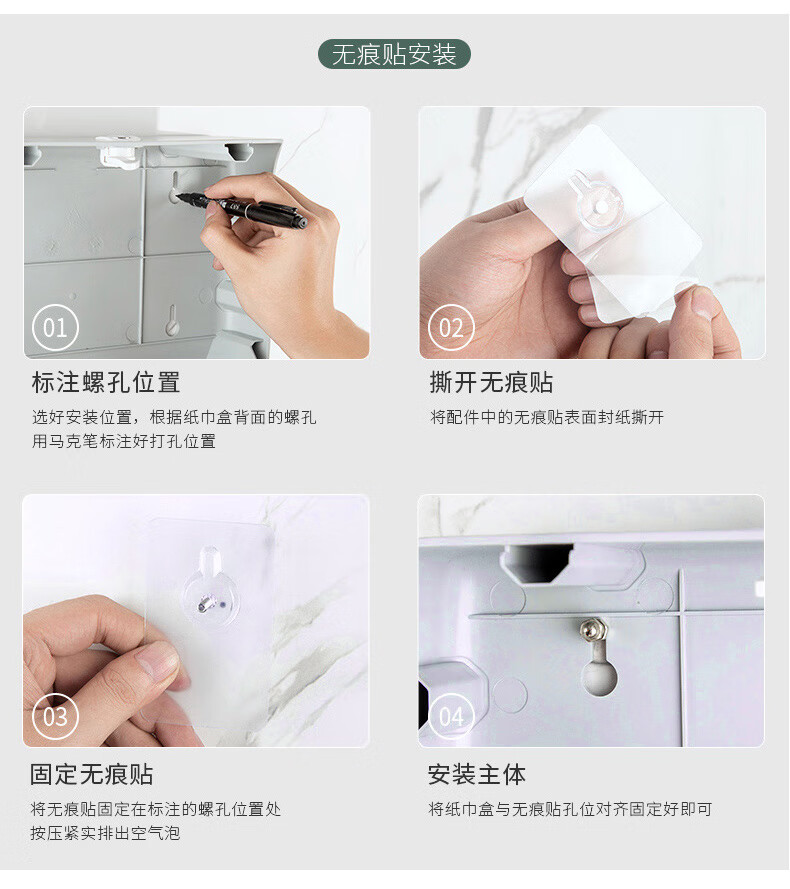 无痕贴安装

01

标注螺孔位置

选好安装位置，根据纸巾盒背面的螺孔
用马克笔标注好打孔位置

02

撕开无痕贴

将配件中的无痕贴表面封纸撕开

03

固定无痕贴

将无痕贴固定在标注的螺孔位置处
按压紧实排出空气泡

04

安装主体

将纸巾盒与无痕贴孔位对齐固定好即可