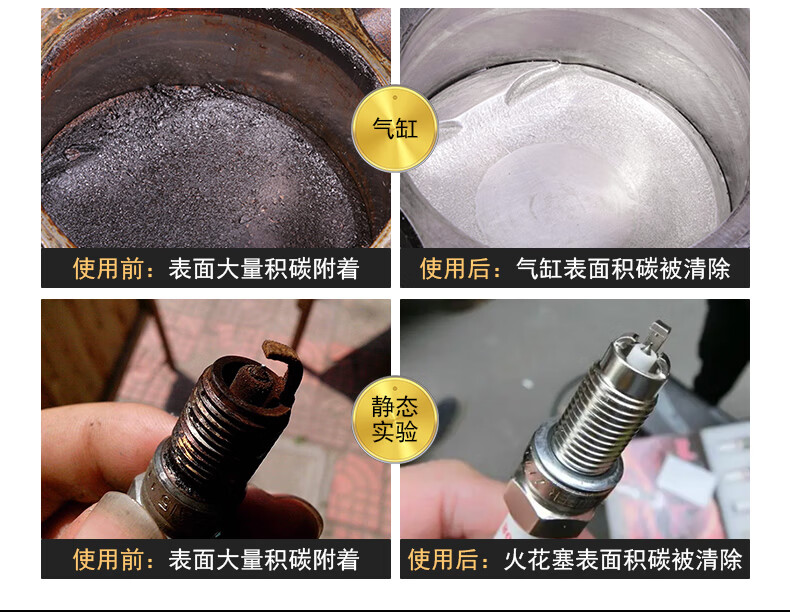 气缸

使用前：表面大量积碳附着

使用后：气缸表面积碳被清除

静态实验

使用前：表面大量积碳附着

使用后：火花塞表面积碳被清除