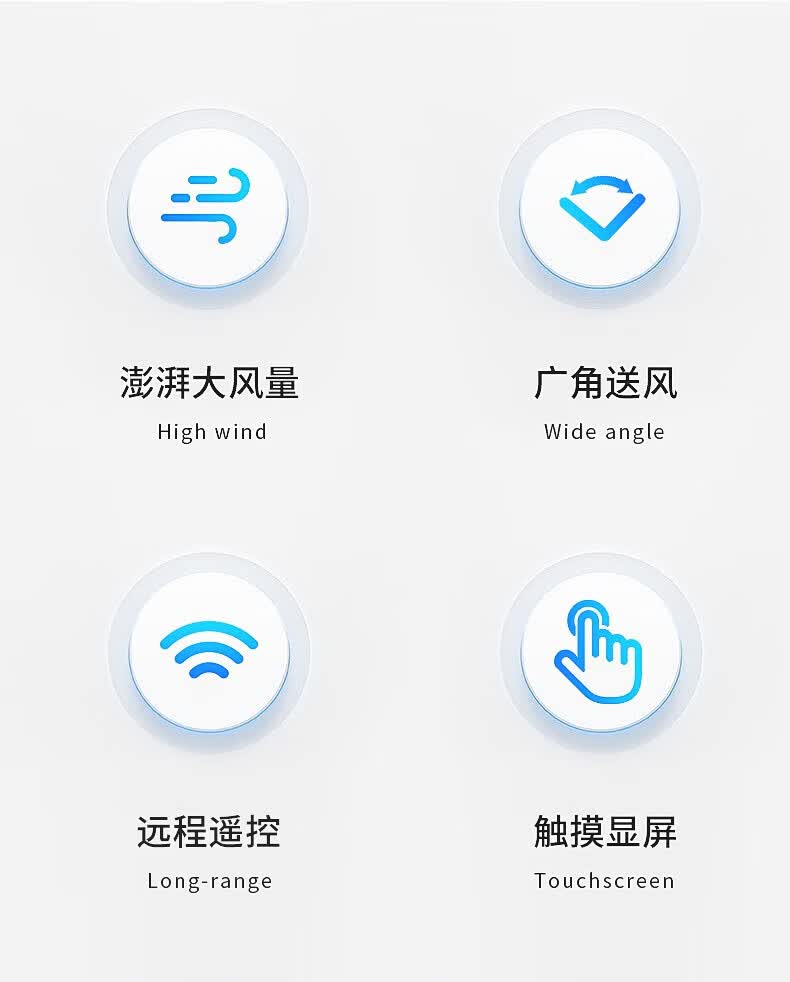 澎湃大风量
High wind

广角送风
Wide angle

远程遥控
Long-range

触摸显屏
Touchscreen