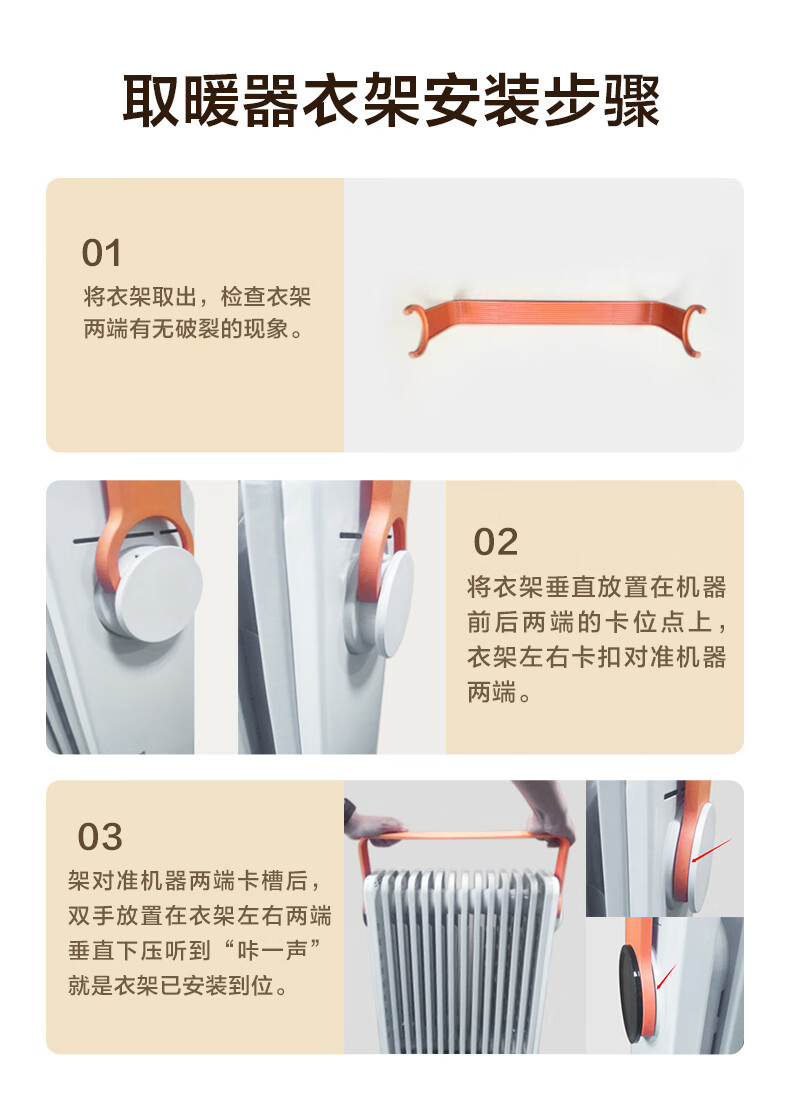 取暖器衣架安装步骤

01
将衣架取出，检查衣架两端有无破裂的现象。

02
将衣架垂直放置在机器前后两端的卡位点上，衣架左右卡扣对准机器两端。

03
架对准机器两端卡槽后，双手放置在衣架左右两端垂直下压听到“咔一声”就是衣架已安装到位。