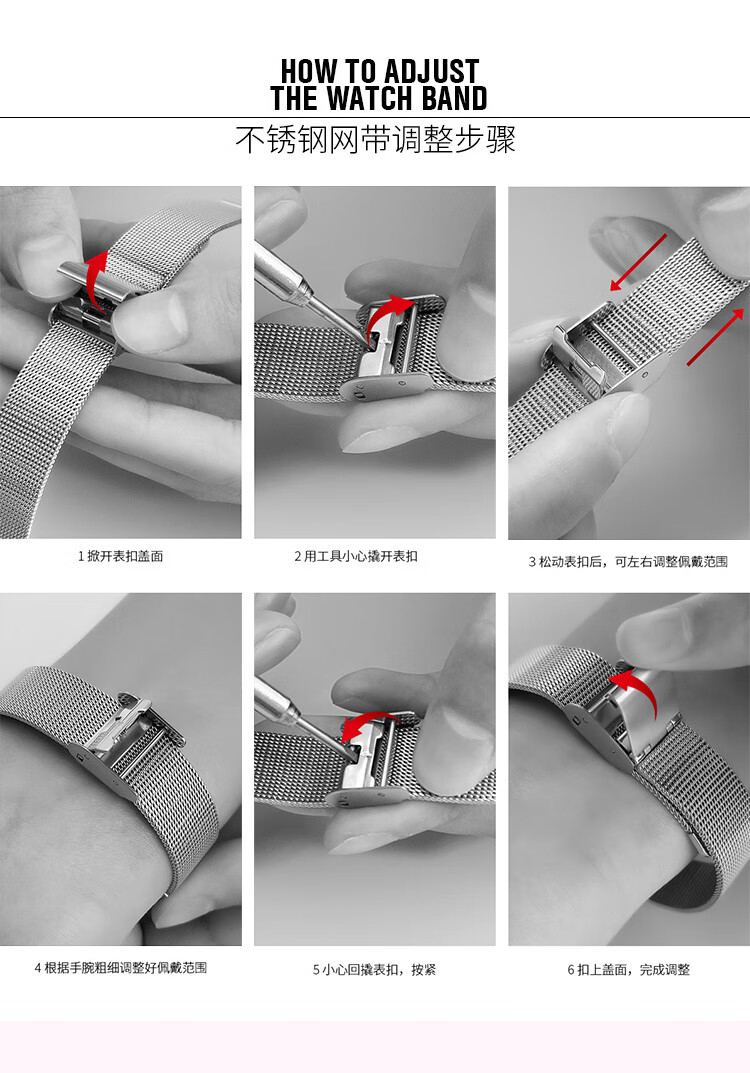 HOW TO ADJUST
THE WATCH BAND

不锈钢网带调整步骤

1 掀开表扣盖面

2 用工具小心撬开表扣

3 松动表扣后，可左右调整佩戴范围

4 根据手腕粗细调整好佩戴范围

5 小心回撬表扣，按紧

6 扣上盖面，完成调整