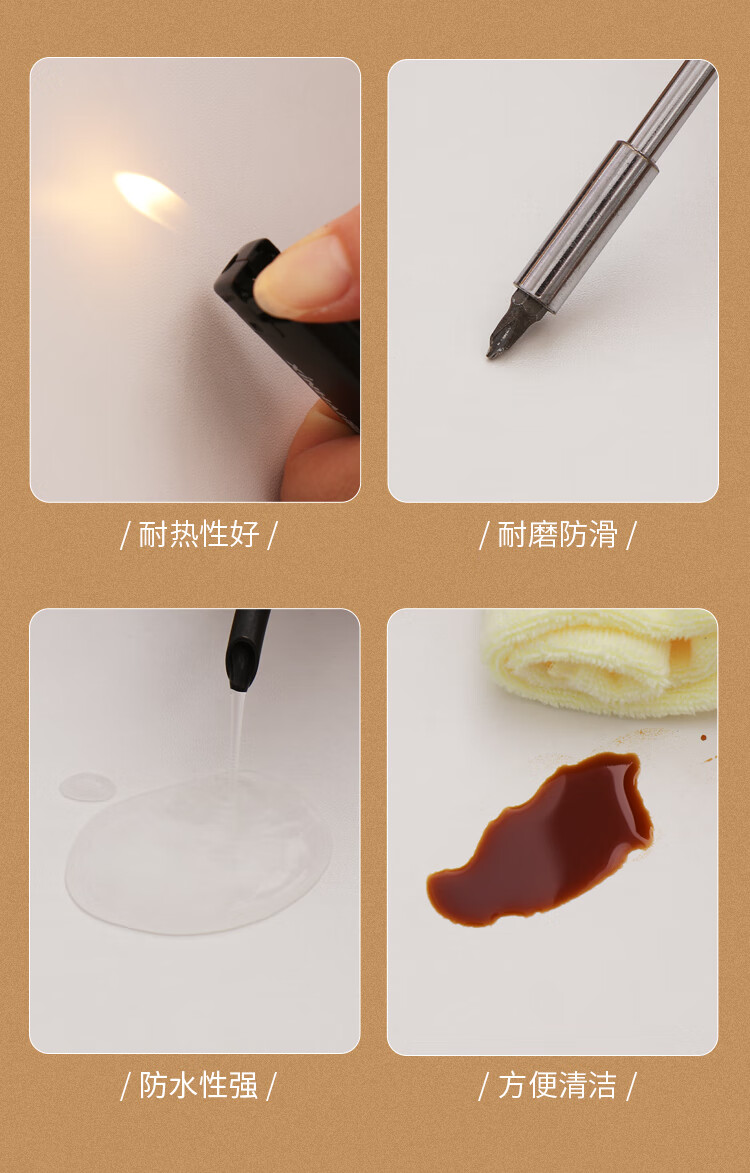 / 耐热性好 /

/ 耐磨防滑 /

/ 防水性强 /

/ 方便清洁 /