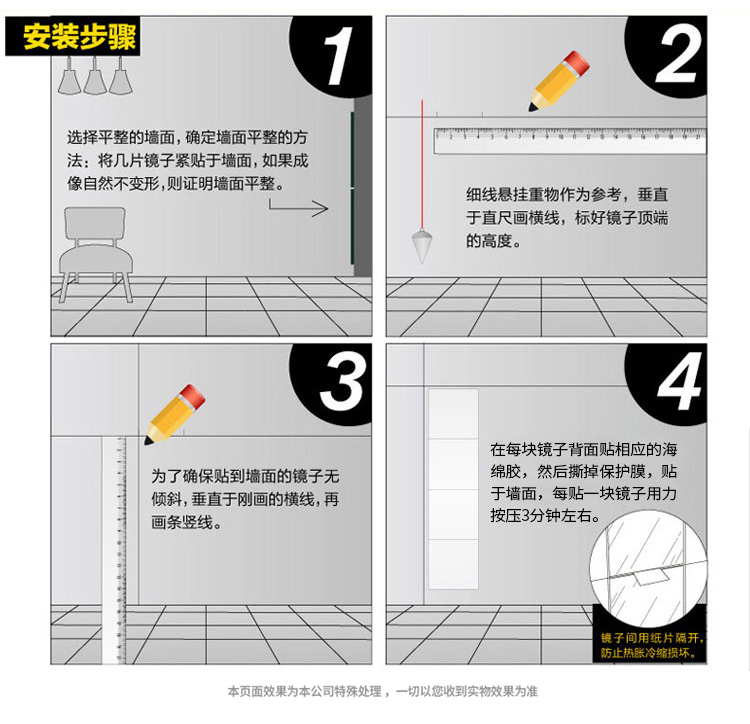 安装步骤

1

选择平整的墙面，确定墙面平整的方法：将几片镜子紧贴于墙面，如果成像自然不变形，则证明墙面平整。

2

细线悬挂重物作为参考，垂直于直尺画横线，标好镜子顶端的高度。

3

为了确保贴到墙面的镜子无倾斜，垂直于刚画的横线，再画条竖线。

4

在每块镜子背面贴相应的海绵胶，然后撕掉保护膜，贴于墙面，每贴一块镜子用力按压3分钟左右。

镜子间用纸片隔开，防止热胀冷缩损坏。

本页面效果为本公司特殊处理，一切以您收到实物效果为准