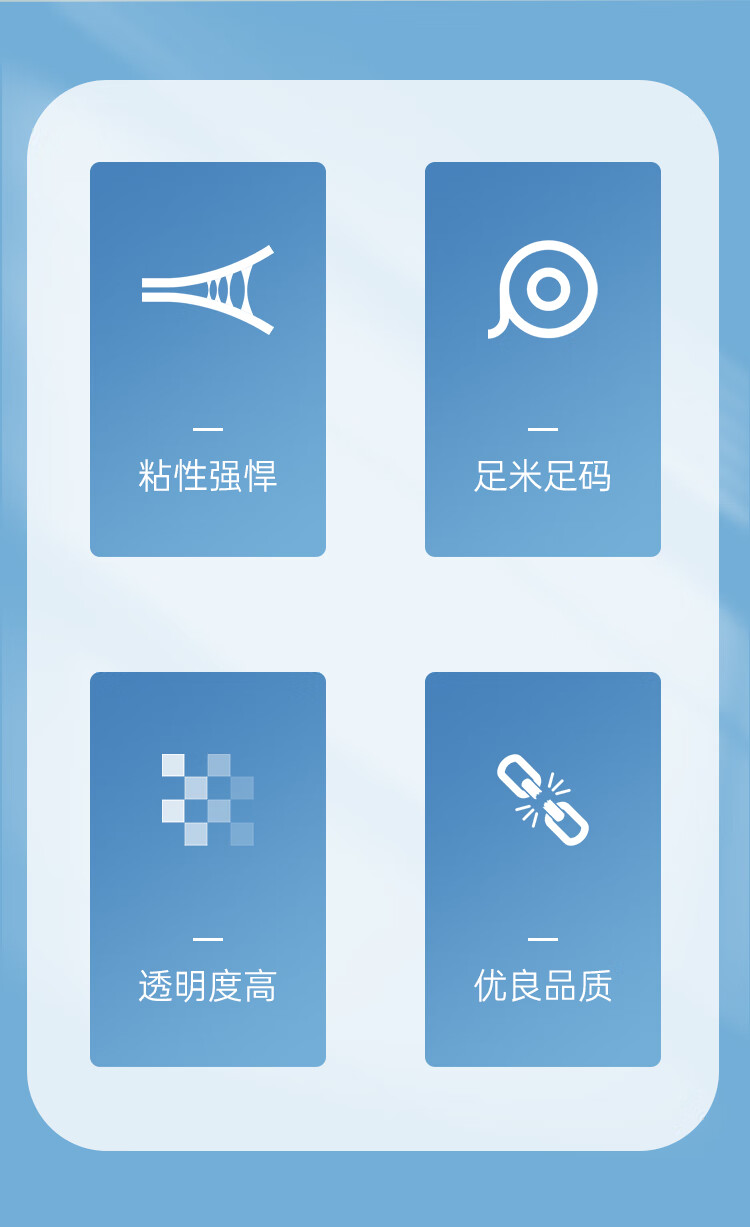 粘性强悍

足米足码

透明度高

优良品质