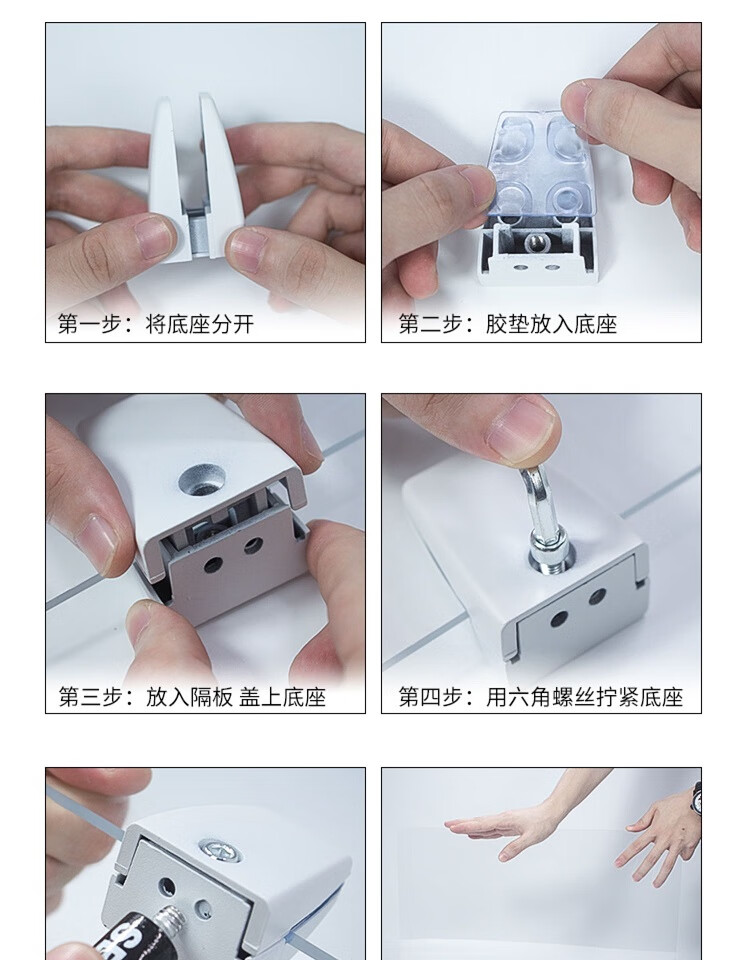 第一步：将底座分开

第二步：胶垫放入底座

第三步：放入隔板 盖上底座

第四步：用六角螺丝拧紧底座