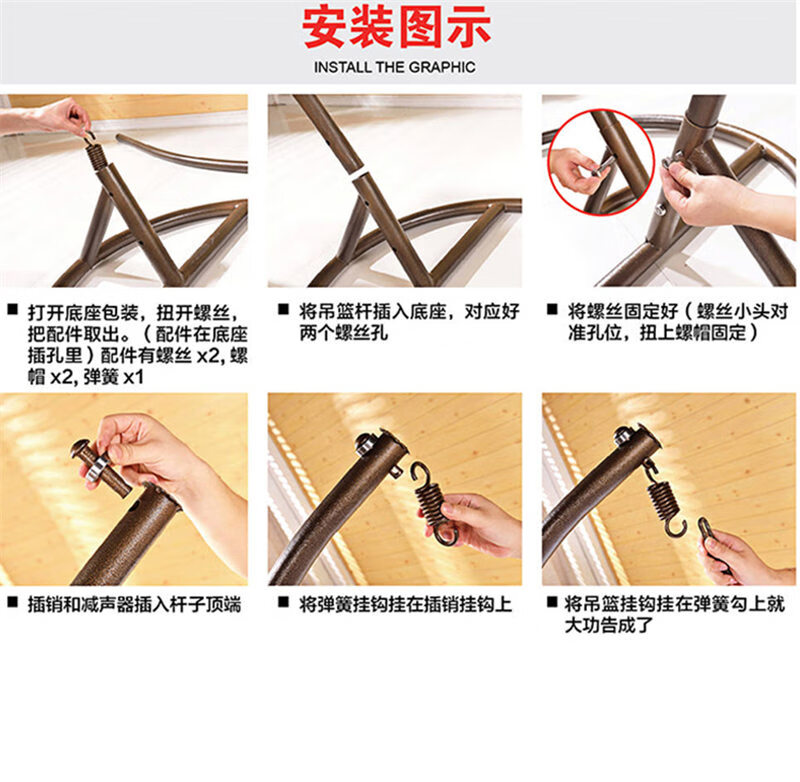 安装图示

INSTALL THE GRAPHIC

■ 打开底座包装，扭开螺丝，把配件取出。（配件在底座插孔里）配件有螺丝 x2, 螺帽 x2, 弹簧 x1

■ 将吊篮杆插入底座，对应好两个螺丝孔

■ 将螺丝固定好（螺丝小头对准孔位，扭上螺帽固定）

■ 插销和减声器插入杆子顶端

■ 将弹簧挂钩挂在插销挂钩上

■ 将吊篮挂钩挂在弹簧勾上就大功告成了