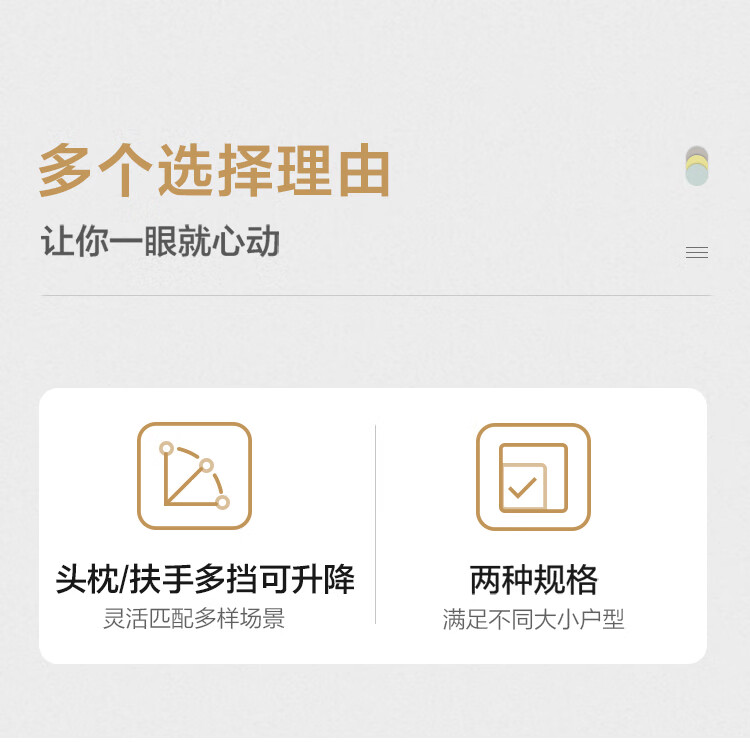 多个选择理由

让你一眼就心动

头枕/扶手多挡可升降
灵活匹配多样场景

两种规格
满足不同大小户型