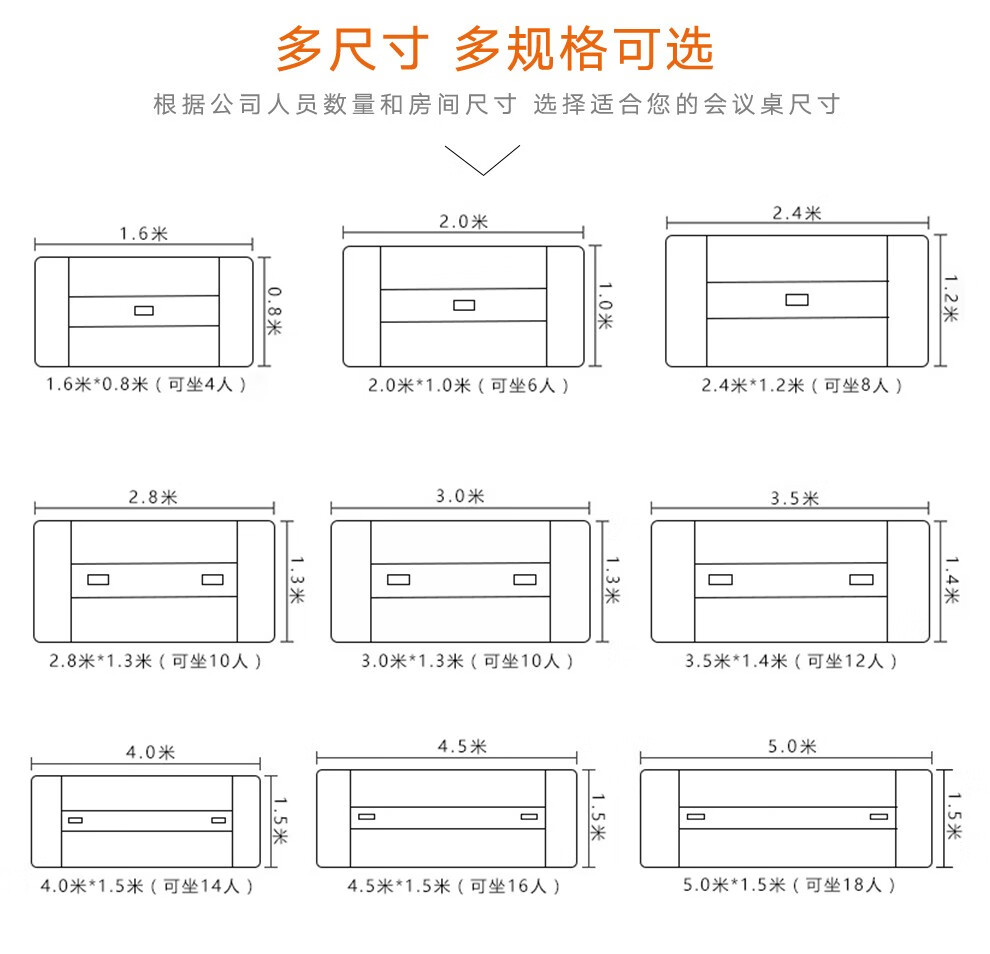 多尺寸 多规格可选

根据公司人员数量和房间尺寸 选择适合您的会议桌尺寸

1.6米
0.8米
1.6米*0.8米（可坐4人）

2.0米
1.0米
2.0米*1.0米（可坐6人）

2.4米
1.2米
2.4米*1.2米（可坐8人）

2.8米
1.3米
2.8米*1.3米（可坐10人）

3.0米
1.3米
3.0米*1.3米（可坐10人）

3.5米
1.4米
3.5米*1.4米（可坐12人）

4.0米
1.5米
4.0米*1.5米（可坐14人）

4.5米
1.5米
4.5米*1.5米（可坐16人）

5.0米
1.5米
5.0米*1.5米（可坐18人）