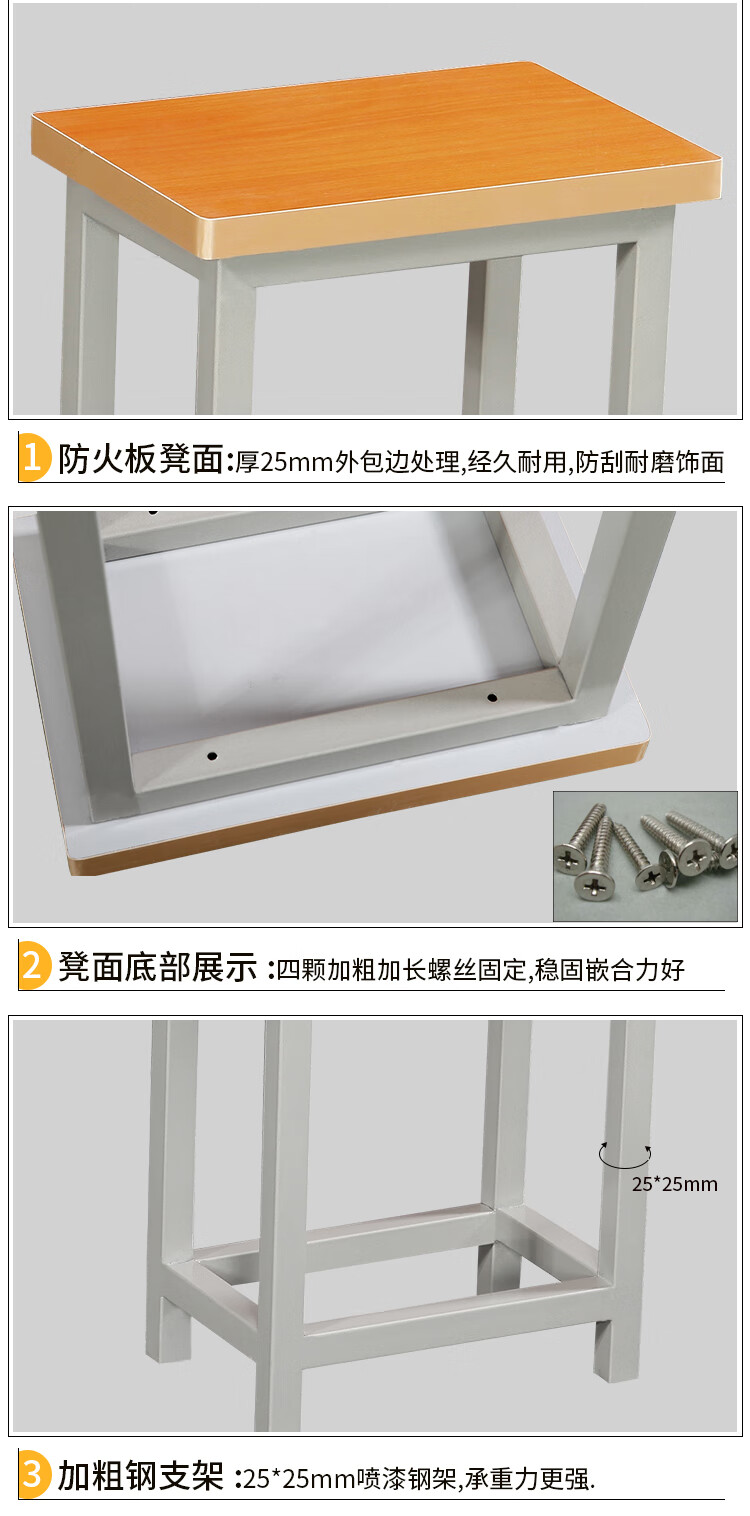 1 防火板凳面:厚25mm外包边处理,经久耐用,防刮耐磨饰面

2 凳面底部展示 :四颗加粗加长螺丝固定,稳固嵌合力好

25*25mm

3 加粗钢支架 :25*25mm喷漆钢架,承重力更强.