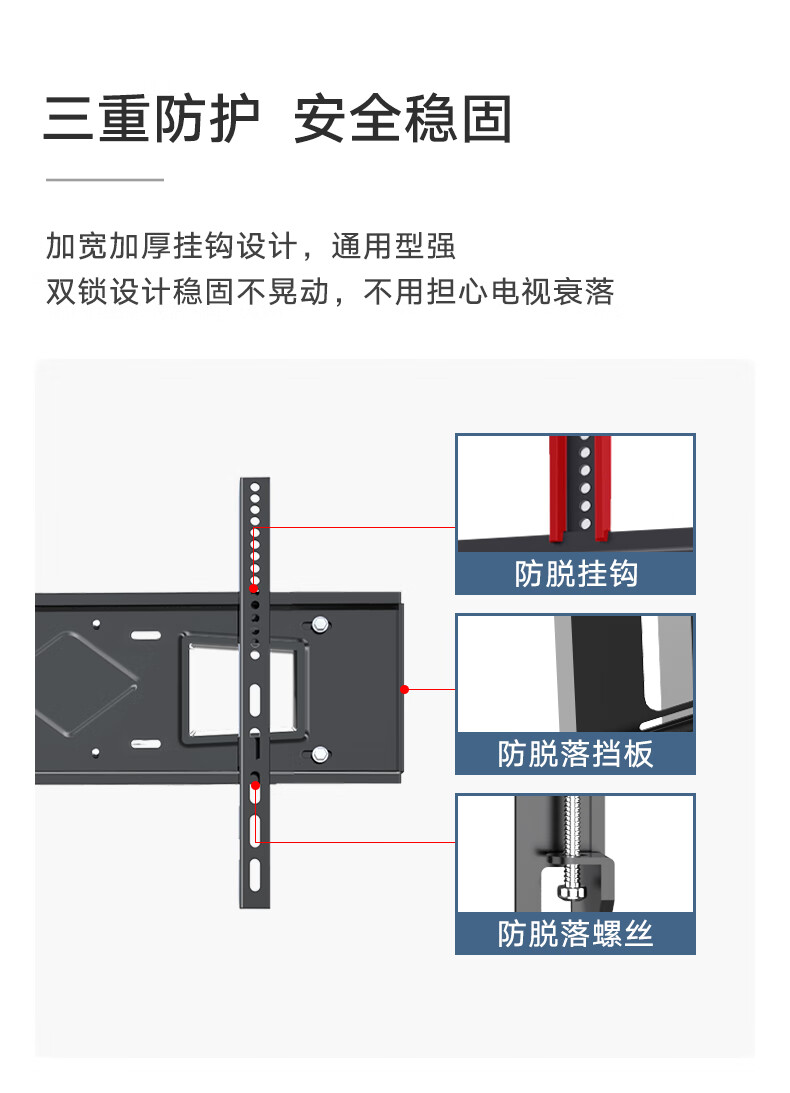 三重防护 安全稳固

加宽加厚挂钩设计，通用型强
双锁设计稳固不晃动，不用担心电视衰落

防脱挂钩

防脱落挡板

防脱落螺丝