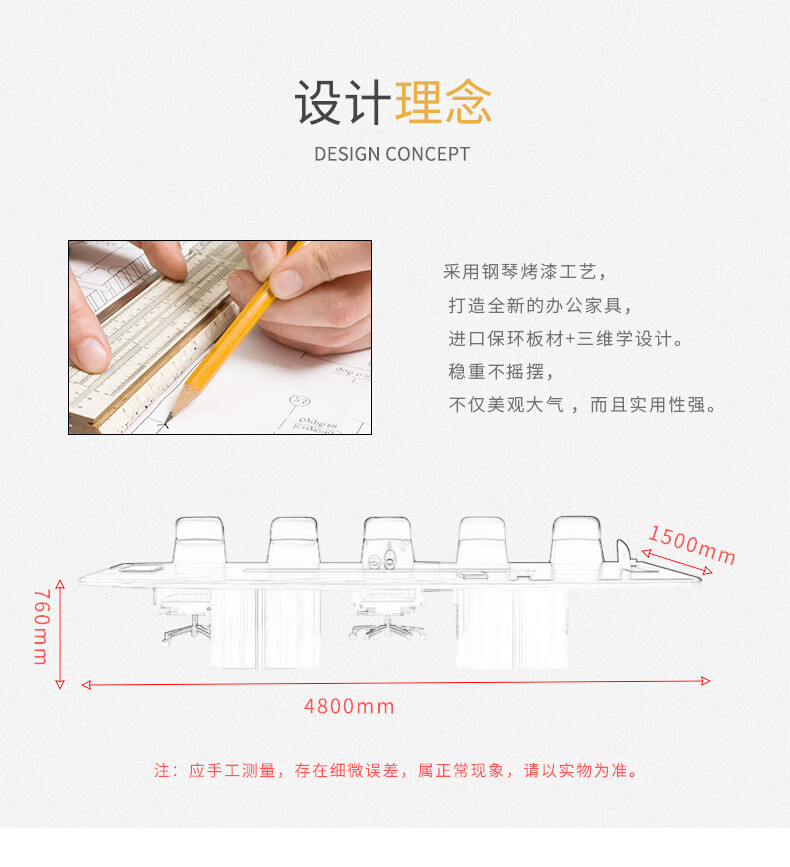 设计理念

DESIGN CONCEPT

采用钢琴烤漆工艺，
打造全新的办公家具，
进口保环板材+三维学设计。
稳重不摇摆，
不仅美观大气，而且实用性强。

1500mm

760mm

4800mm

注：应手工测量，存在细微误差，属正常现象，请以实物为准。