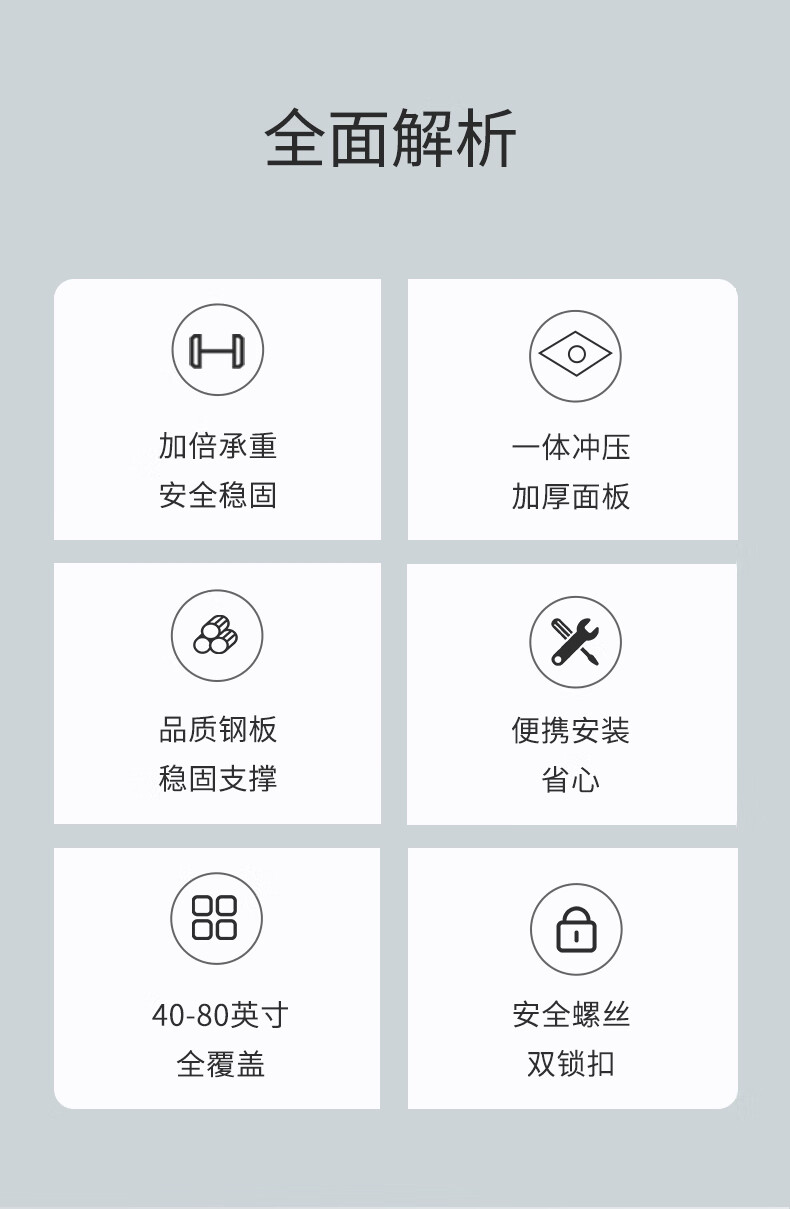 全面解析

加倍承重
安全稳固

一体冲压
加厚面板

品质钢板
稳固支撑

便携安装
省心

40-80英寸
全覆盖

安全螺丝
双锁扣