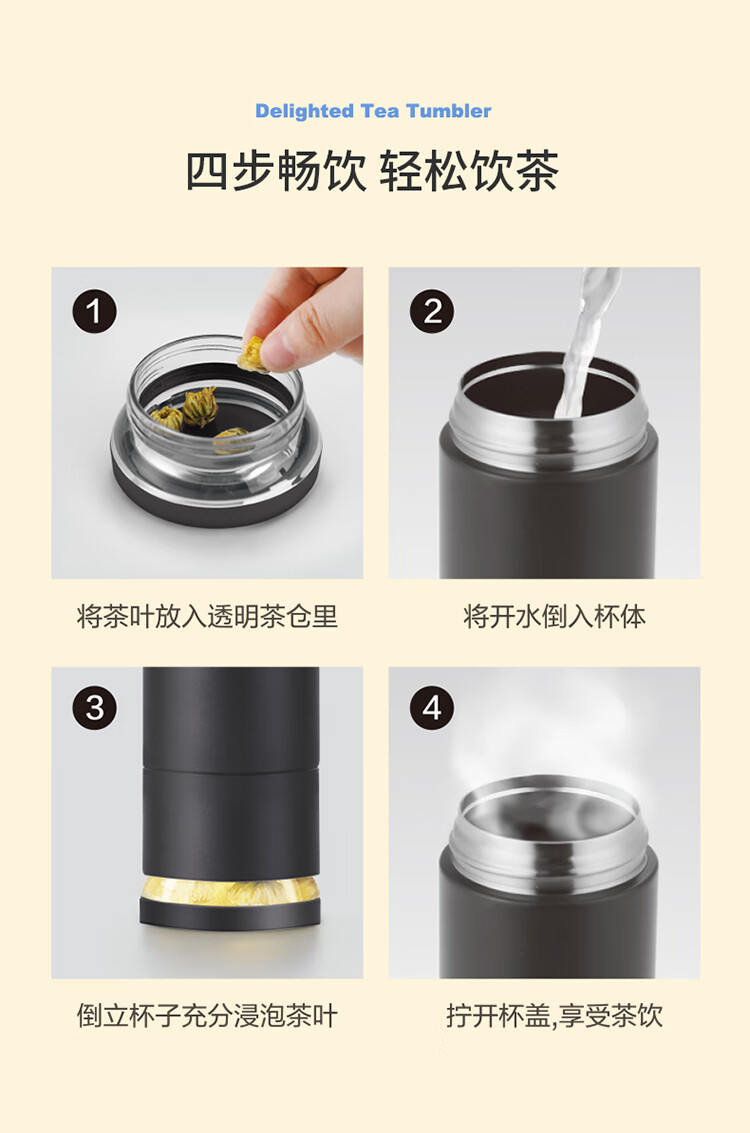 Delighted Tea Tumbler

四步畅饮 轻松饮茶

1

将茶叶放入透明茶仓里

2

将开水倒入杯体

3

倒立杯子充分浸泡茶叶

4

拧开杯盖,享受茶饮