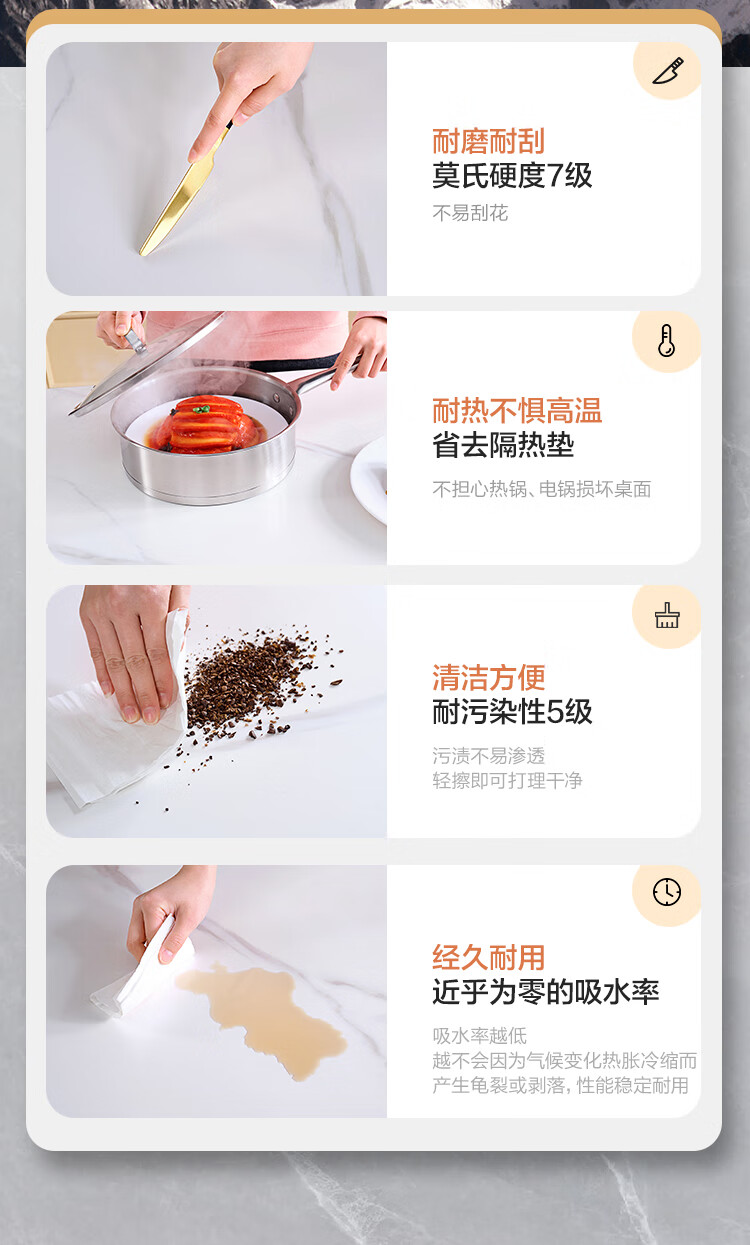 耐磨耐刮
莫氏硬度7级
不易刮花

耐热不惧高温
省去隔热垫
不担心热锅、电锅损坏桌面

清洁方便
耐污染性5级
污渍不易渗透
轻擦即可打理干净

经久耐用
近乎为零的吸水率
吸水率越低
越不会因为气候变化热胀冷缩而产生龟裂或剥落, 性能稳定耐用