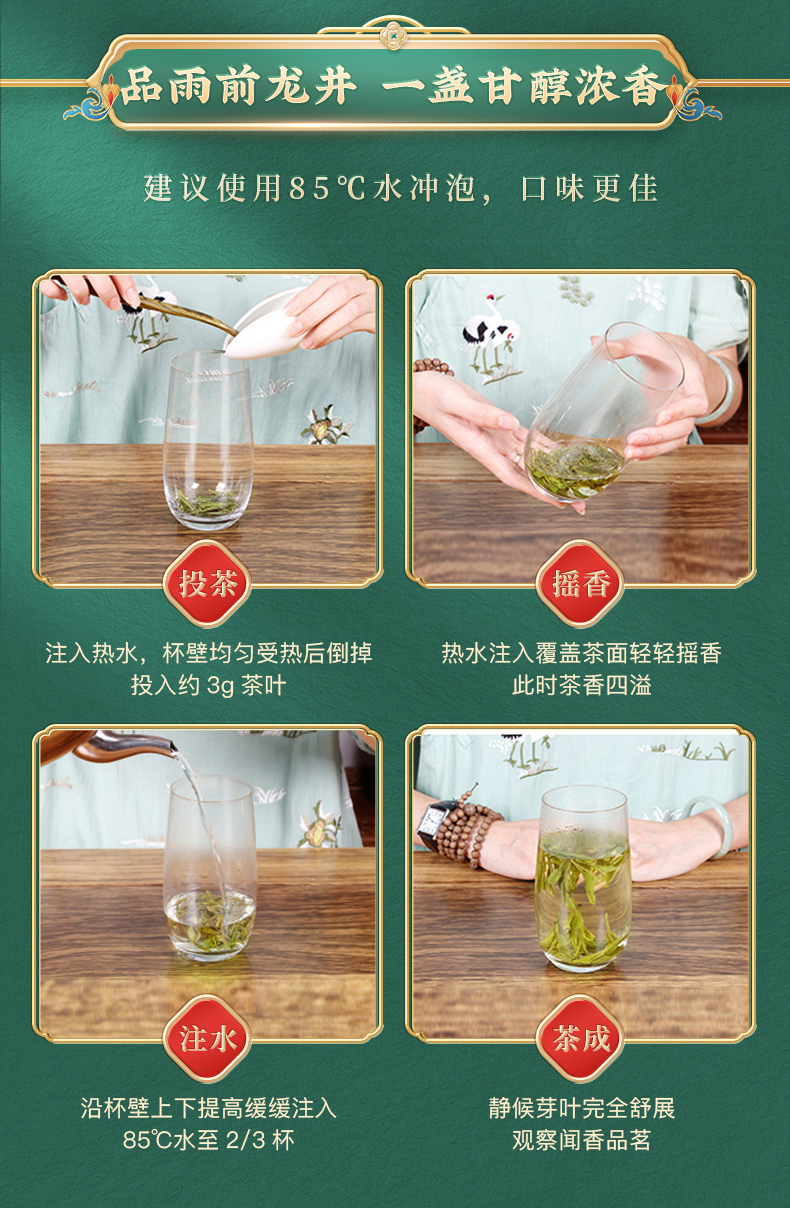 品雨前龙井 一盏甘醇浓香

建议使用85℃水冲泡，口味更佳

投茶

注入热水，杯壁均匀受热后倒掉
投入约 3g 茶叶

摇香

热水注入覆盖茶面轻轻摇香
此时茶香四溢

注水

沿杯壁上下提高缓缓注入
85℃水至 2/3 杯

茶成

静候芽叶完全舒展
观察闻香品茗