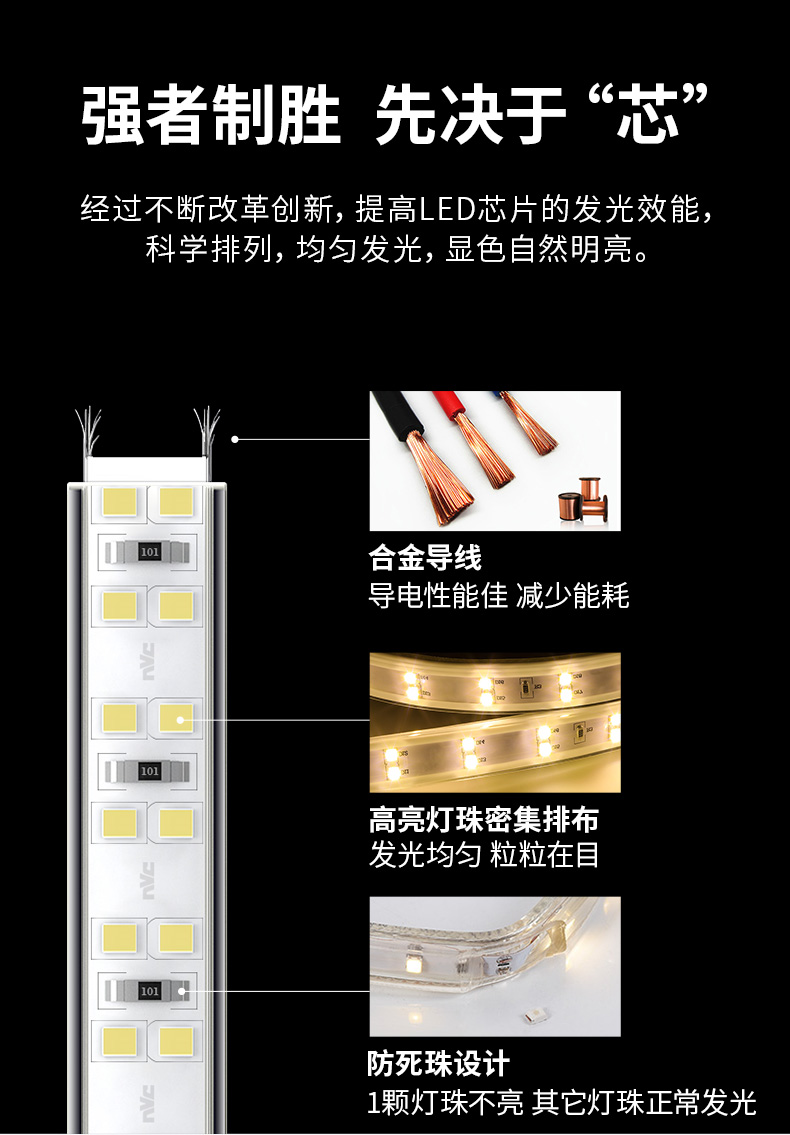 强者制胜 先决于“芯”

经过不断改革创新，提高LED芯片的发光效能，科学排列，均匀发光，显色自然明亮。

101
nvc
101
nvc
101
nvc

合金导线
导电性能佳 减少能耗

高亮灯珠密集排布
发光均匀 粒粒在目

防死珠设计
1颗灯珠不亮 其它灯珠正常发光