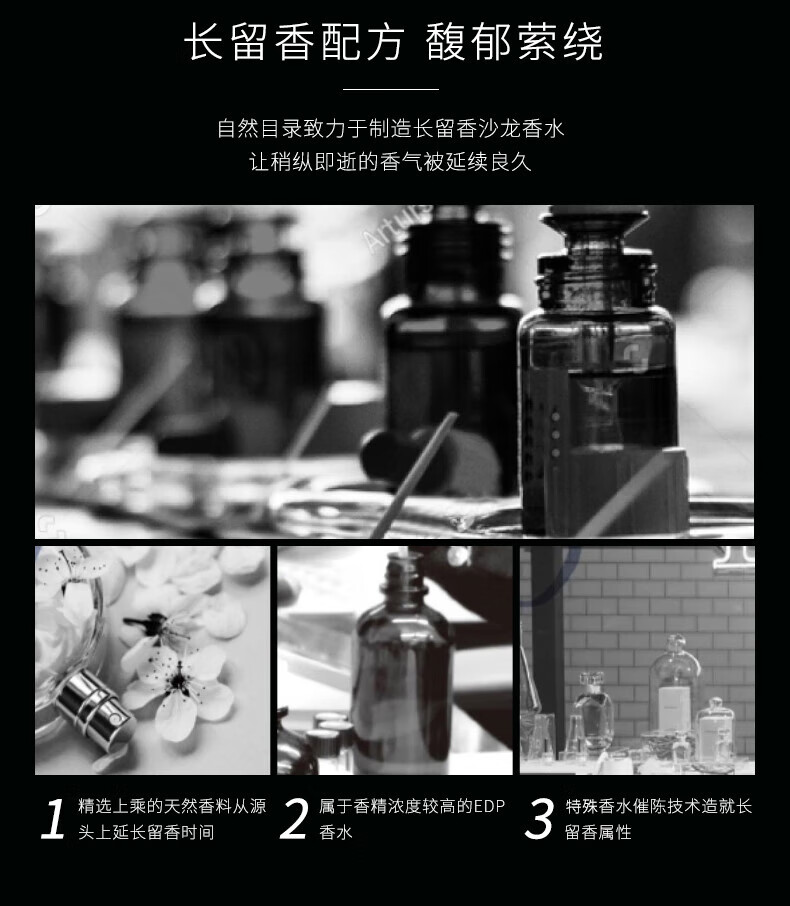 长留香配方 馥郁萦绕

自然目录致力于制造长留香沙龙香水
让稍纵即逝的香气被延续良久

1 精选上乘的天然香料从源头上延长留香时间

2 属于香精浓度较高的EDP香水

3 特殊香水催陈技术造就长留香属性