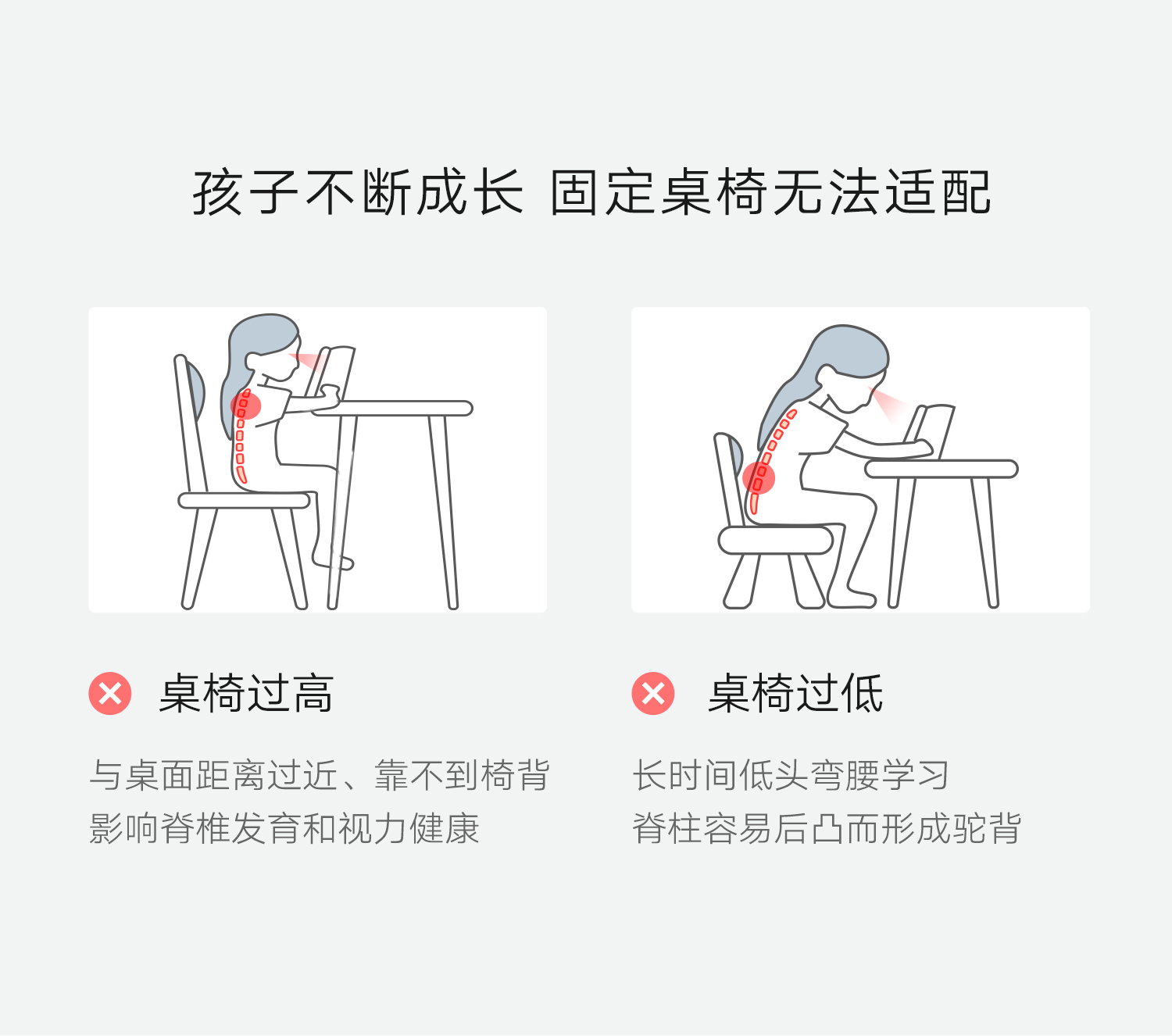 孩子不断成长 固定桌椅无法适配

桌椅过高

与桌面距离过近、靠不到椅背
影响脊椎发育和视力健康

桌椅过低

长时间低头弯腰学习
脊柱容易后凸而形成驼背